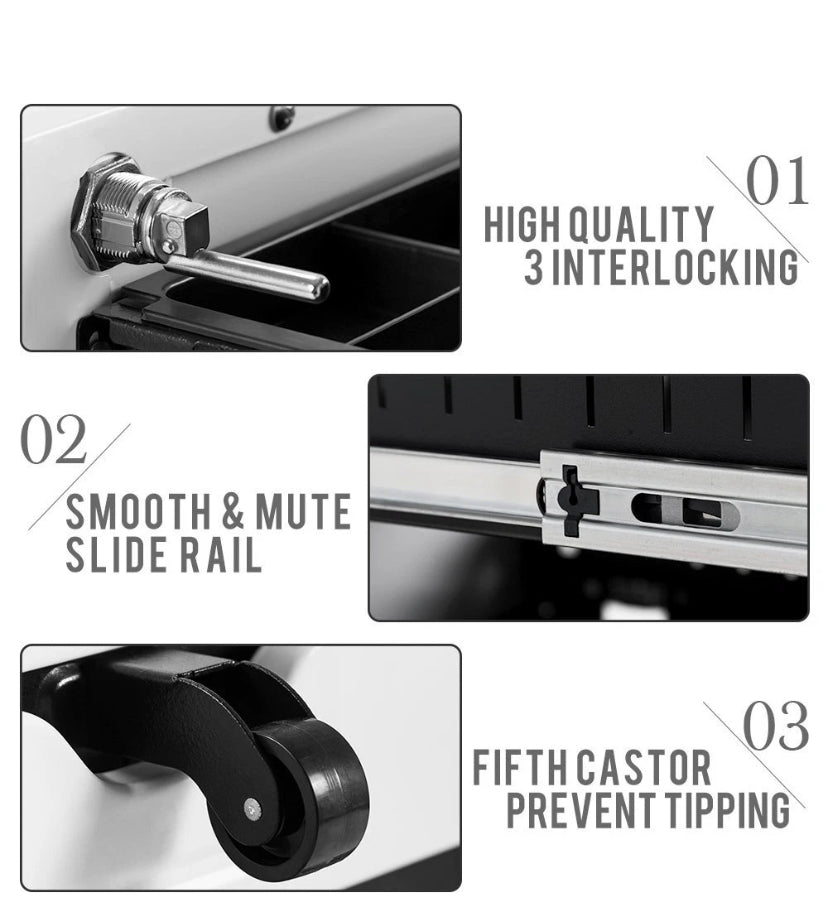 01
HIGH QUALITY
3 INTERLOCKING

02
SMOOTH & MUTE
SLIDE RAIL

03
FIFTH CASTOR
PREVENT TIPPING