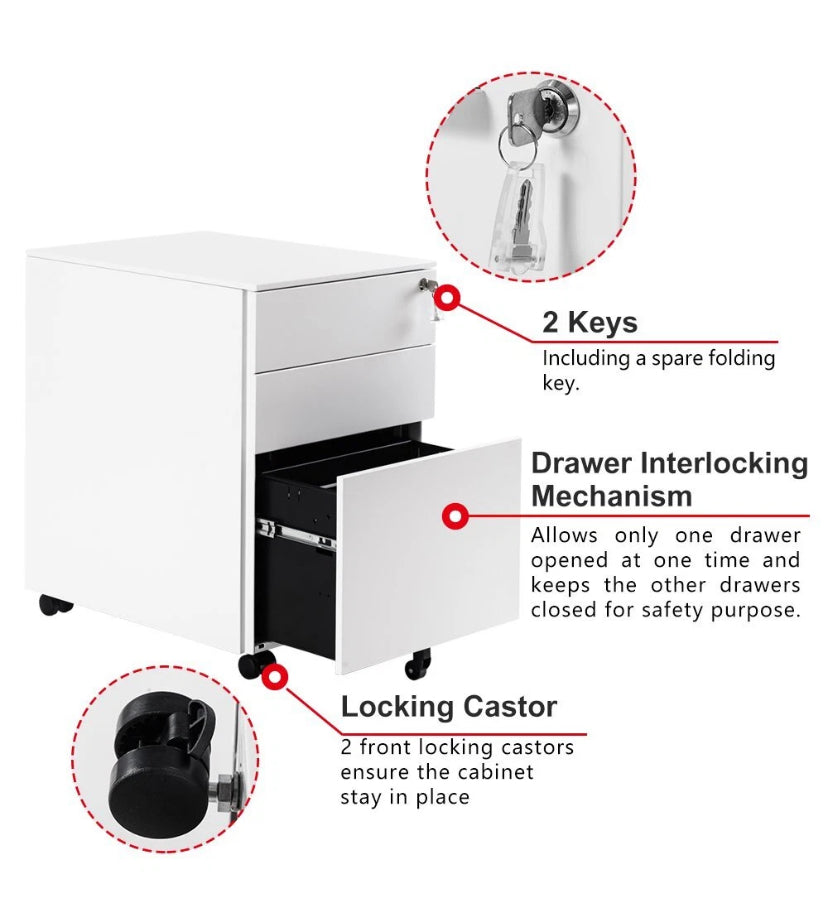 2 Keys

Including a spare folding key.

Drawer Interlocking Mechanism

Allows only one drawer opened at one time and keeps the other drawers closed for safety purpose.

Locking Castor

2 front locking castors ensure the cabinet stay in place