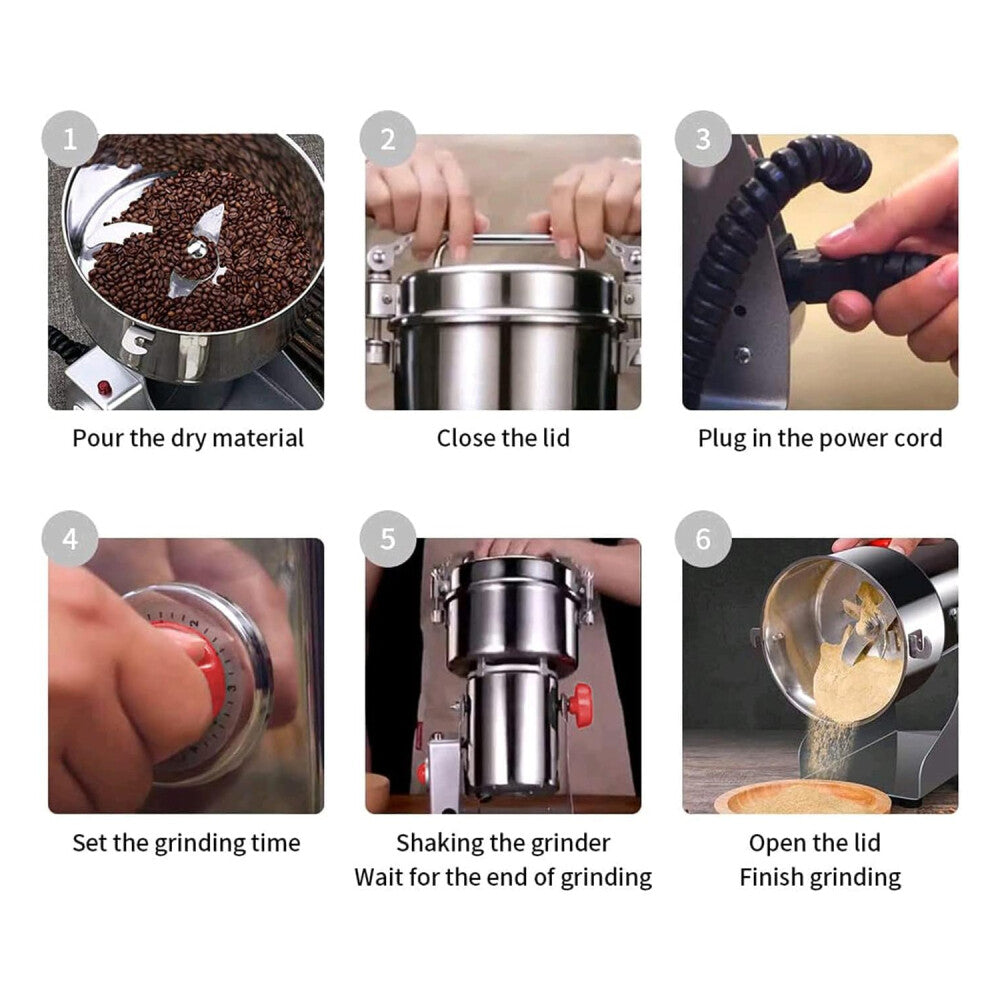 1

Pour the dry material

2

Close the lid

3

Plug in the power cord

4

Set the grinding time

5

Shaking the grinder
Wait for the end of grinding

6

Open the lid
Finish grinding