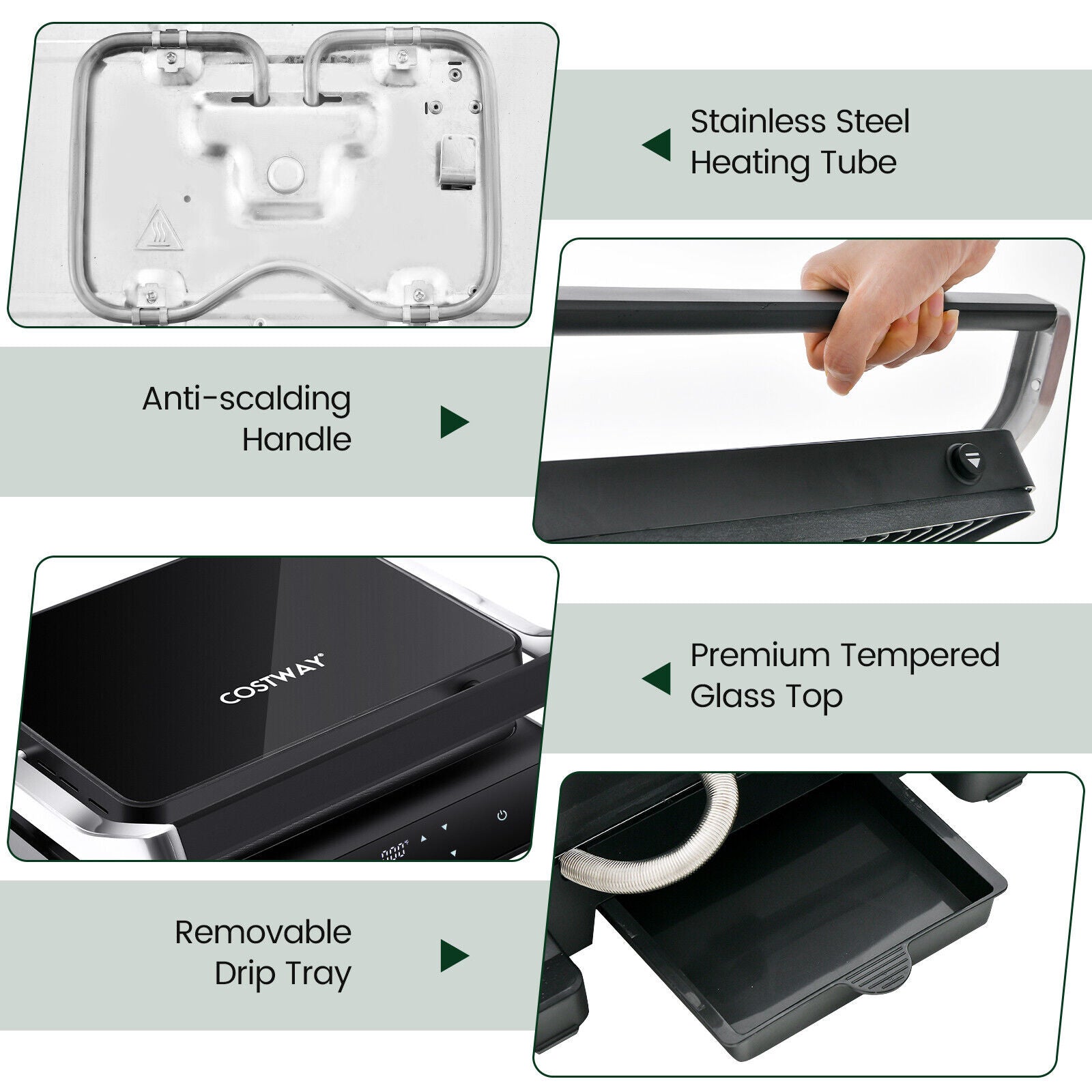 Stainless Steel
Heating Tube

Anti-scalding
Handle

COSTWAY

Premium Tempered
Glass Top

Removable
Drip Tray