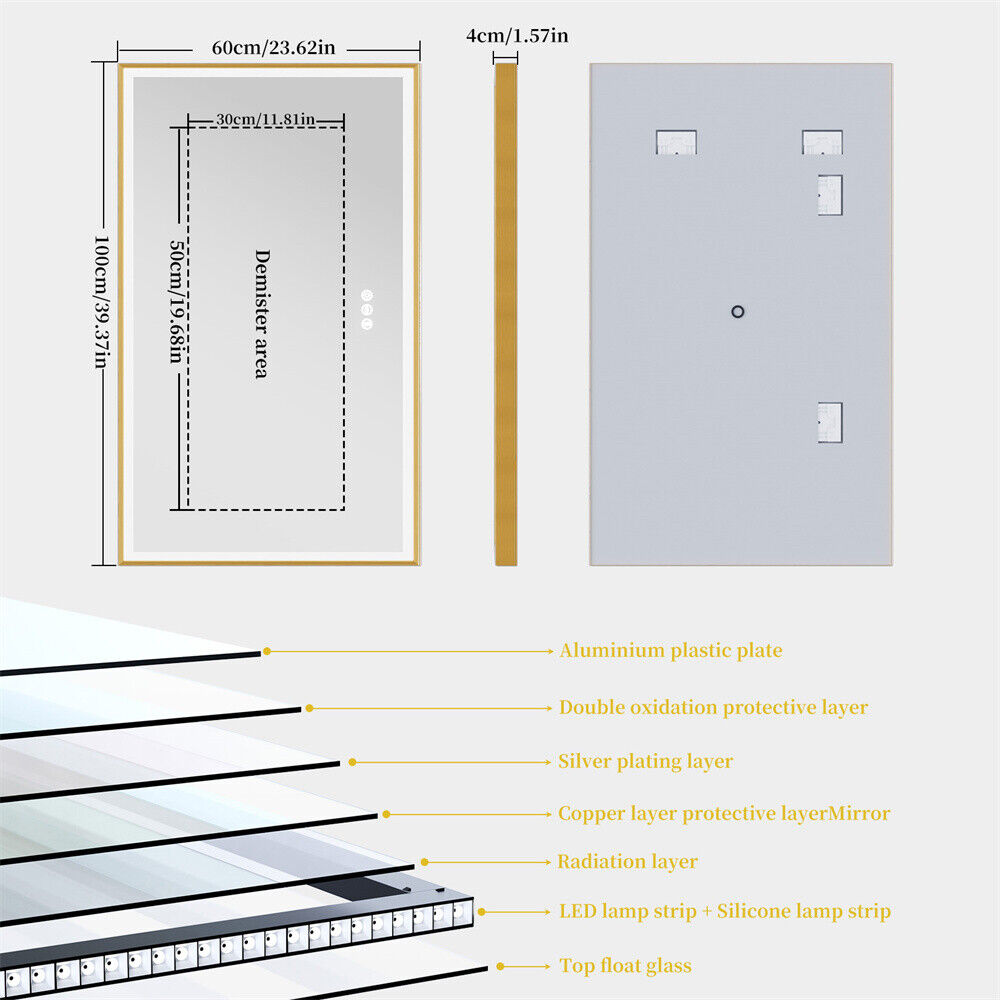 60cm/23.62in

4cm/1.57in

30cm/11.81in

100cm/39.37in

50cm/19.68in

Demister area

Aluminium plastic plate

Double oxidation protective layer

Silver plating layer

Copper layer protective layerMirror

Radiation layer

LED lamp strip + Silicone lamp strip

Top float glass