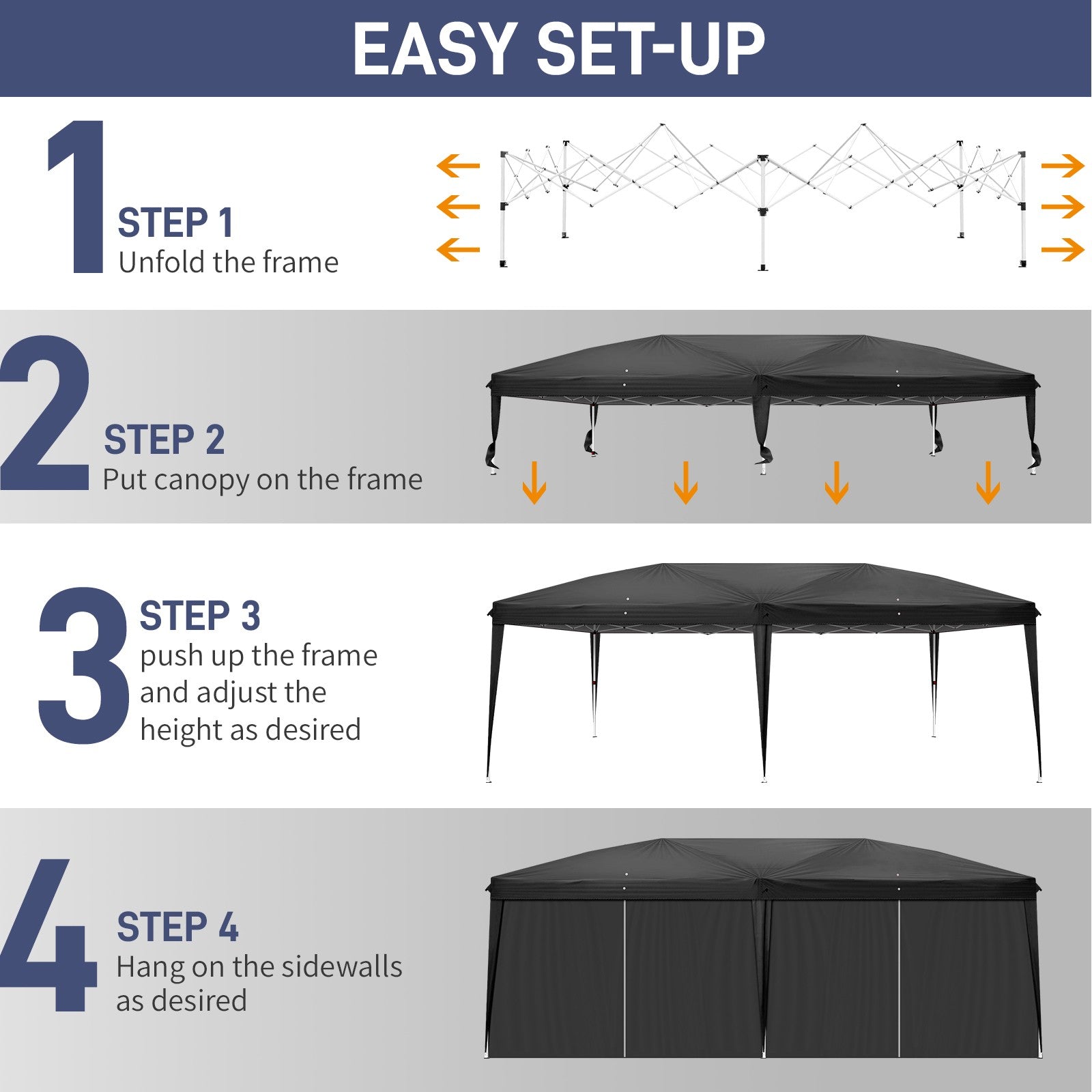 EASY SET-UP

1
STEP 1
Unfold the frame

2
STEP 2
Put canopy on the frame

3
STEP 3
push up the frame and adjust the height as desired

4
STEP 4
Hang on the sidewalls as desired