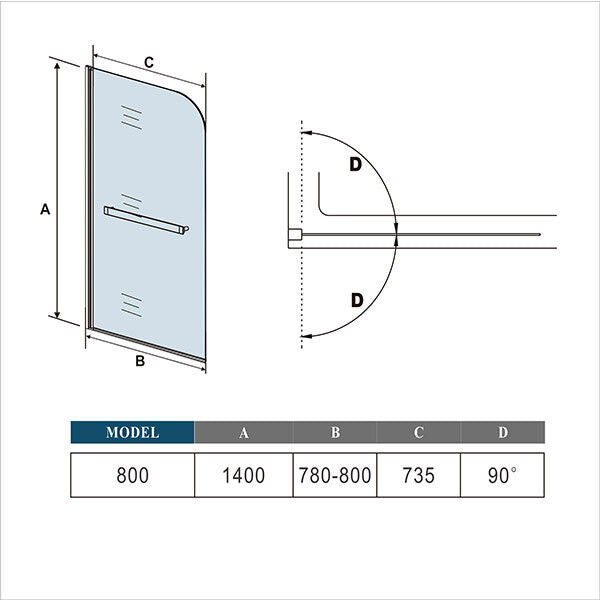 C

A

B

D

D

| MODEL | A | B | C | D |
|---|---|---|---|---|
| 800 | 1400 | 780-800 | 735 | 90° |