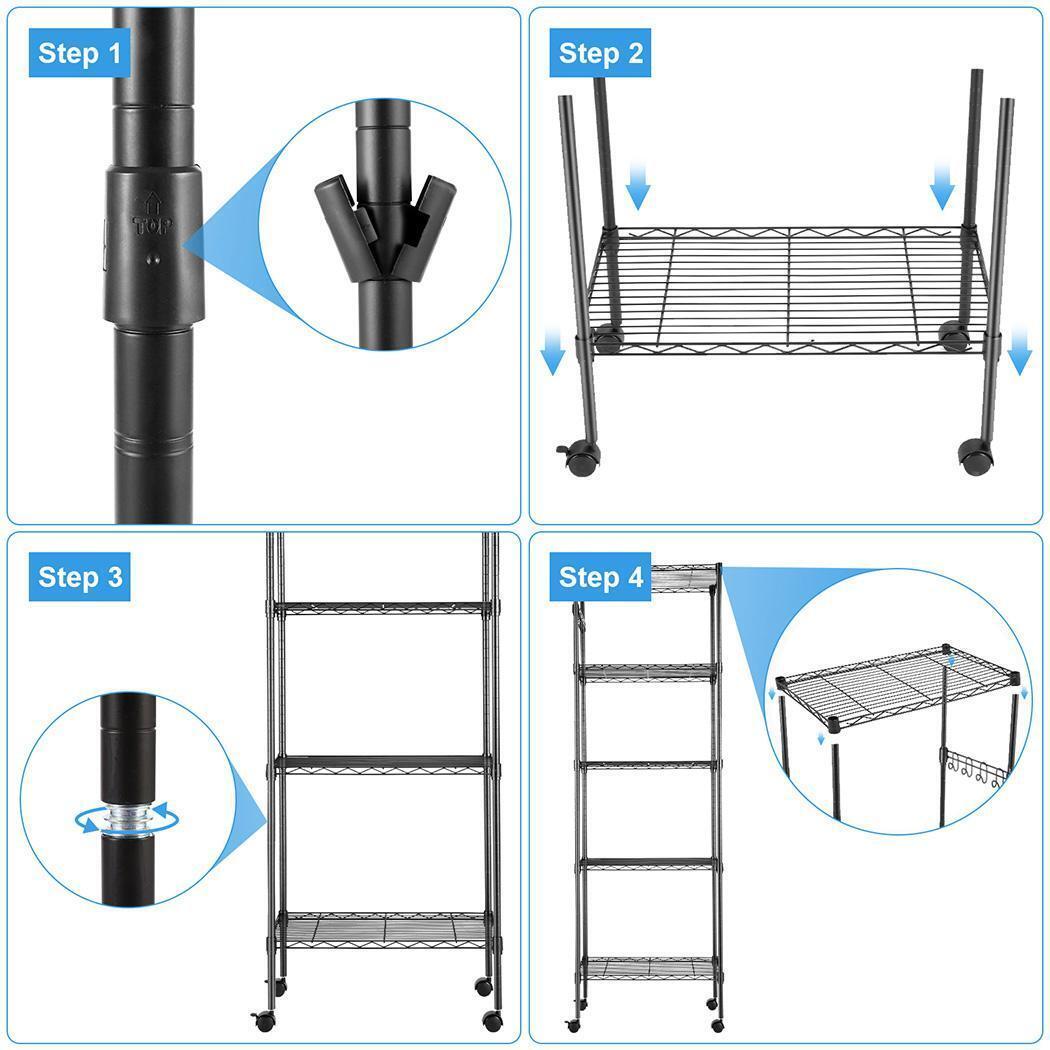 Step 1

TOP

Step 2

Step 3

Step 4