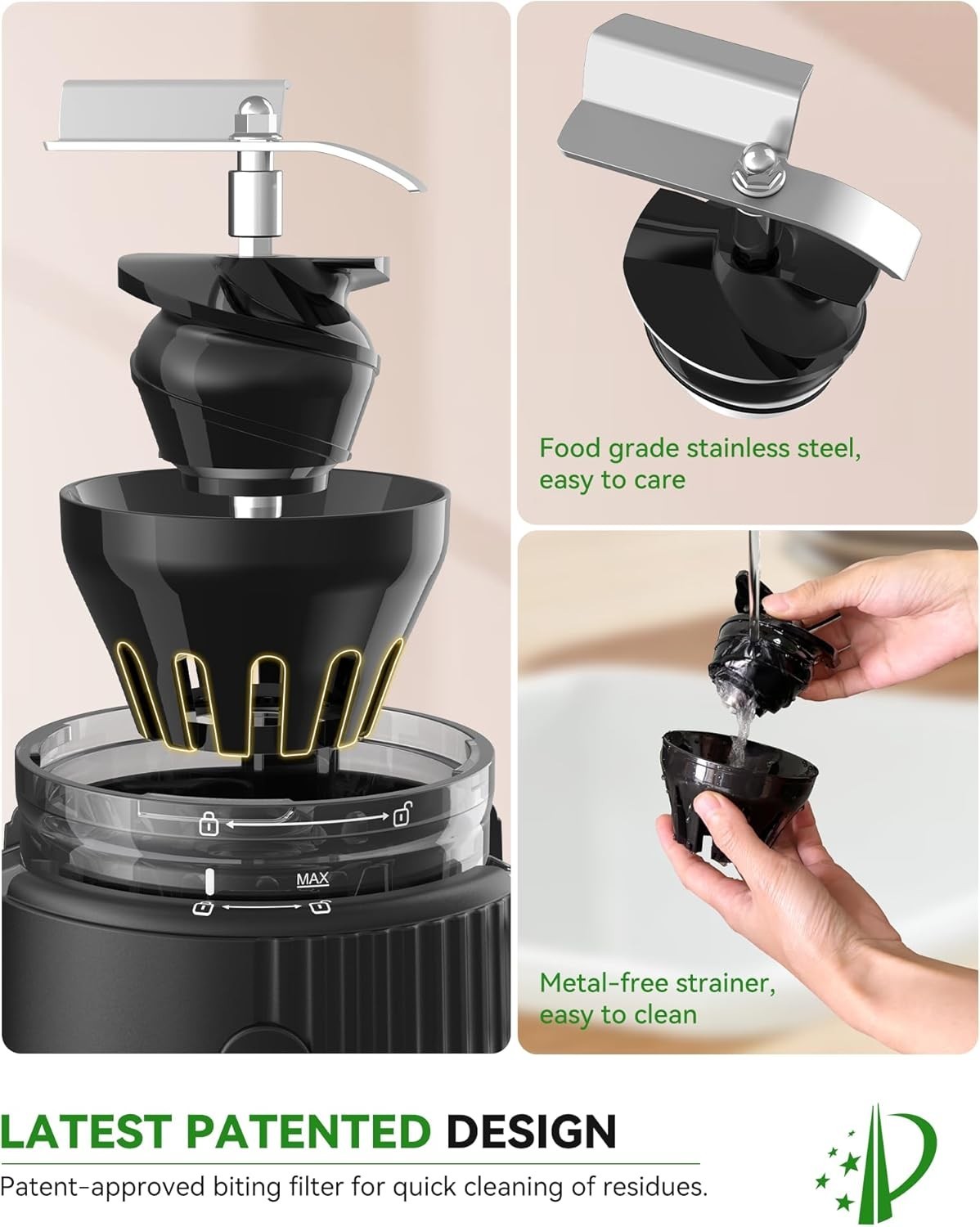 MAX

Food grade stainless steel, easy to care

Metal-free strainer, easy to clean

LATEST PATENTED DESIGN

Patent-approved biting filter for quick cleaning of residues.