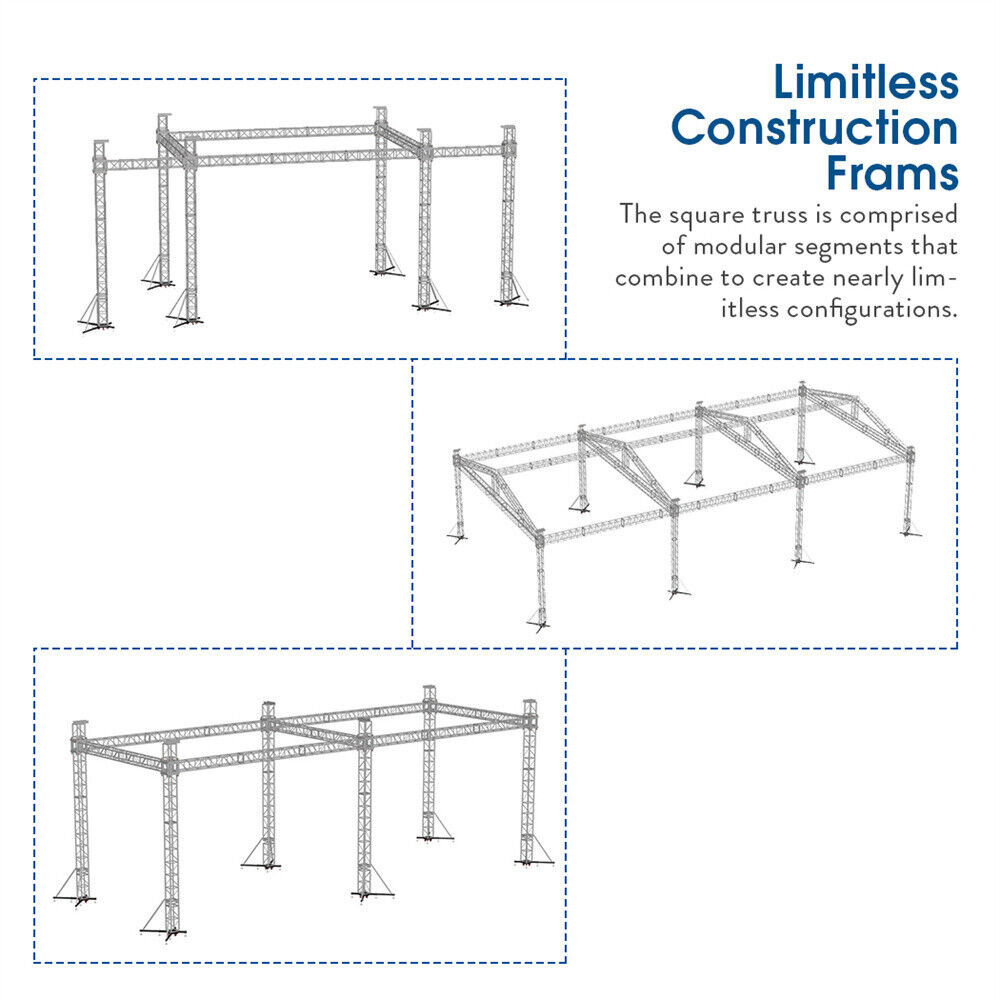 Limitless Construction Frams

The square truss is comprised of modular segments that combine to create nearly limitless configurations.