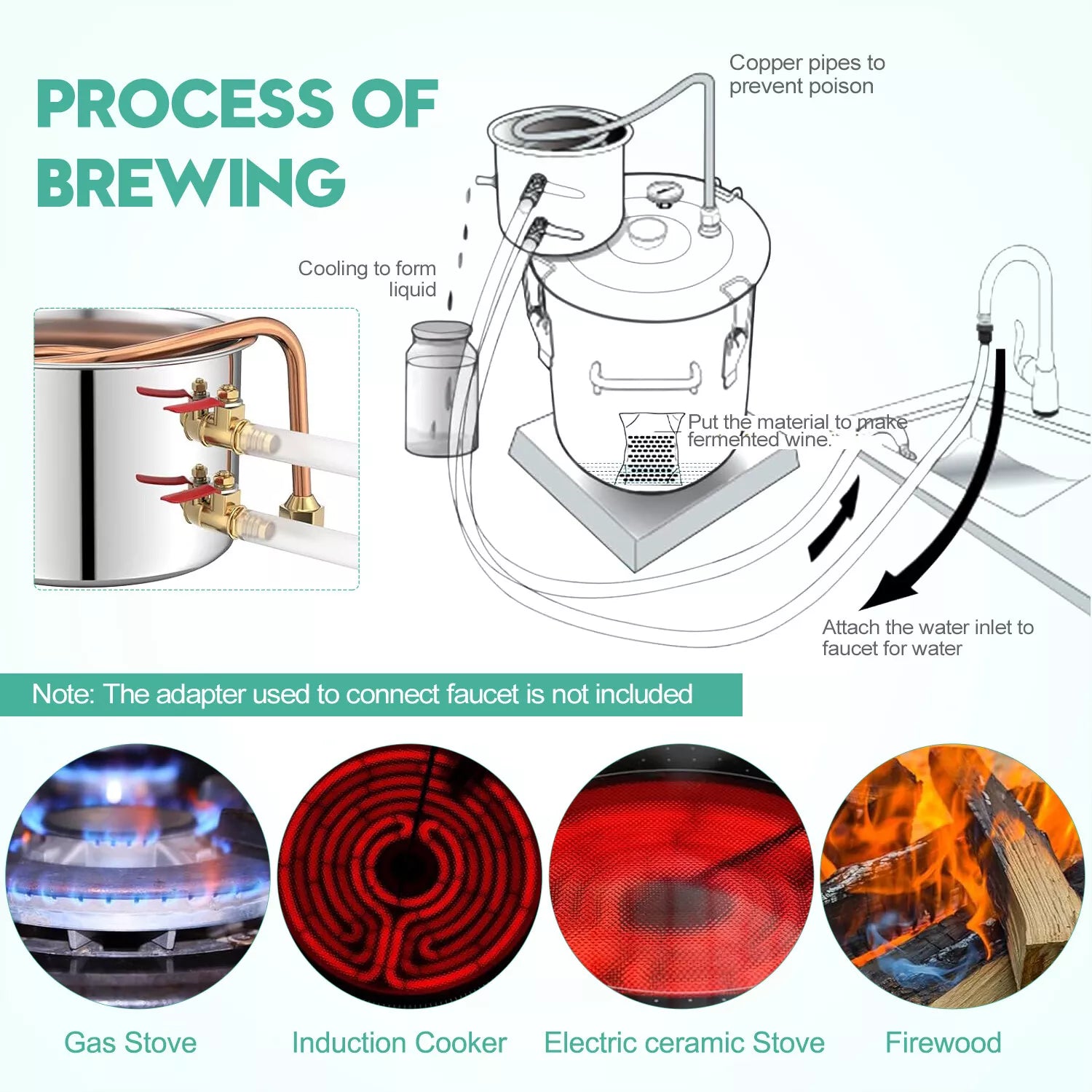 PROCESS OF BREWING

Copper pipes to prevent poison

Cooling to form liquid

Put the material to make fermented wine.

Attach the water inlet to faucet for water

Note: The adapter used to connect faucet is not included

Gas Stove

Induction Cooker

Electric ceramic Stove

Firewood