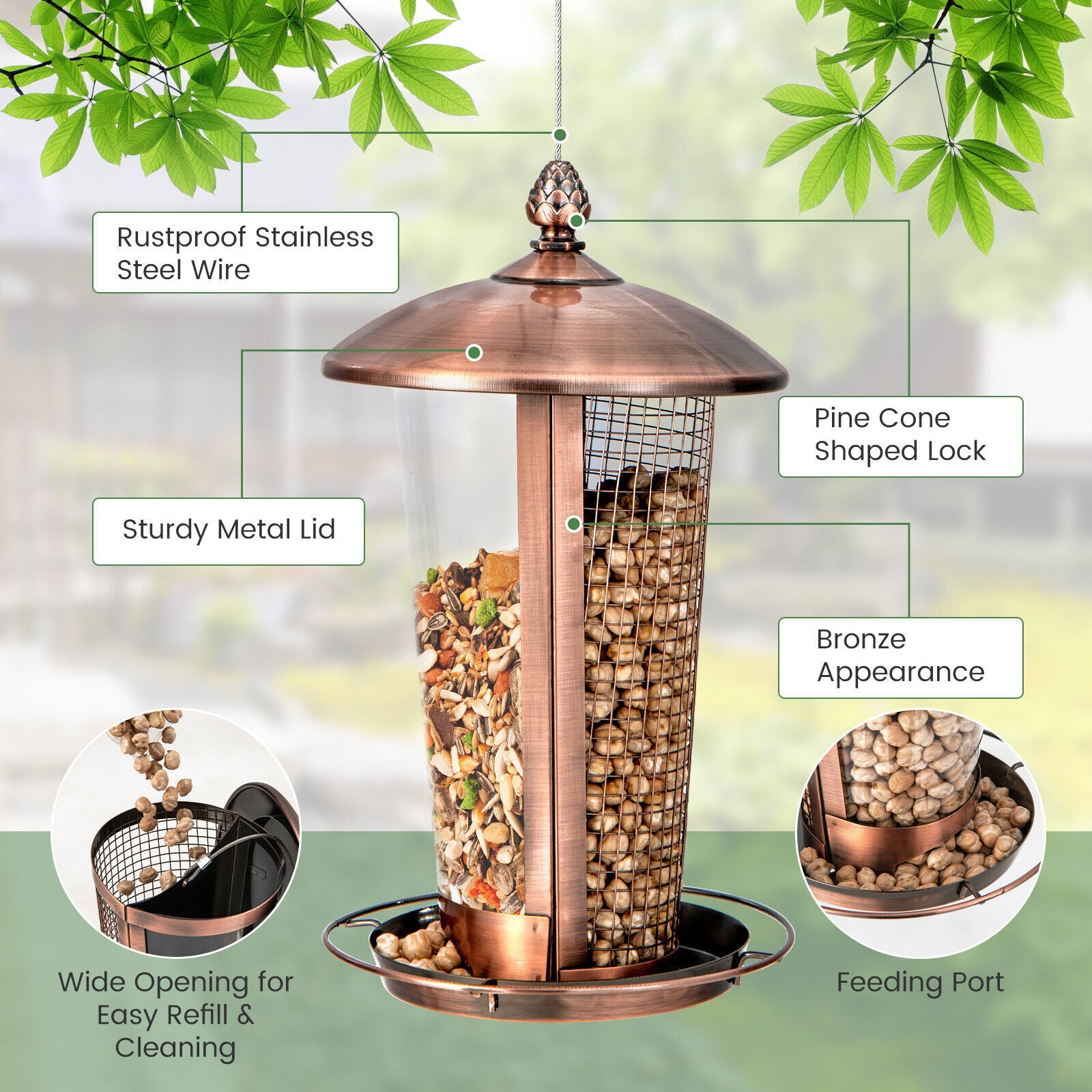 Rustproof Stainless Steel Wire

Pine Cone Shaped Lock

Sturdy Metal Lid

Bronze Appearance

Wide Opening for Easy Refill & Cleaning

Feeding Port