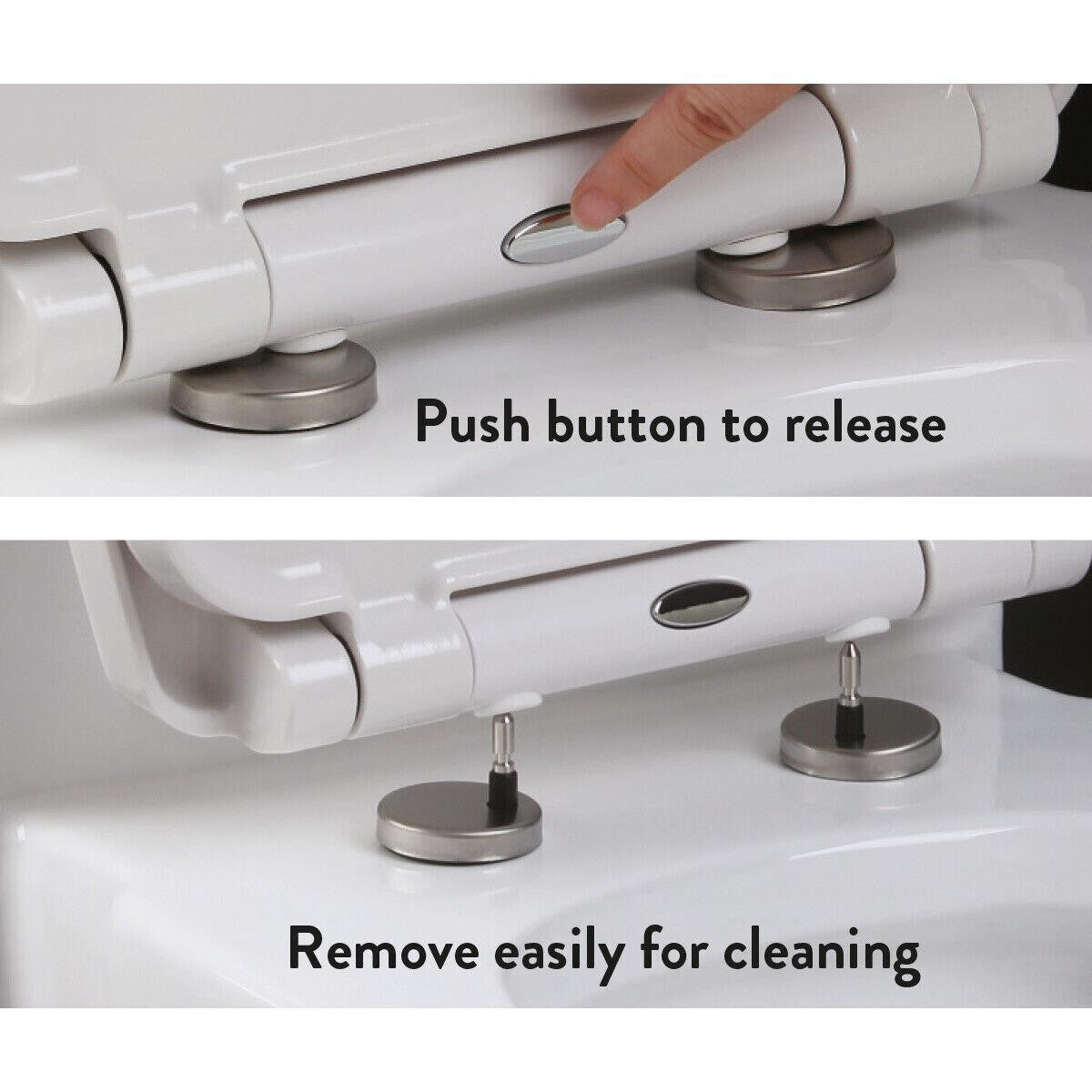 Push button to release

Remove easily for cleaning