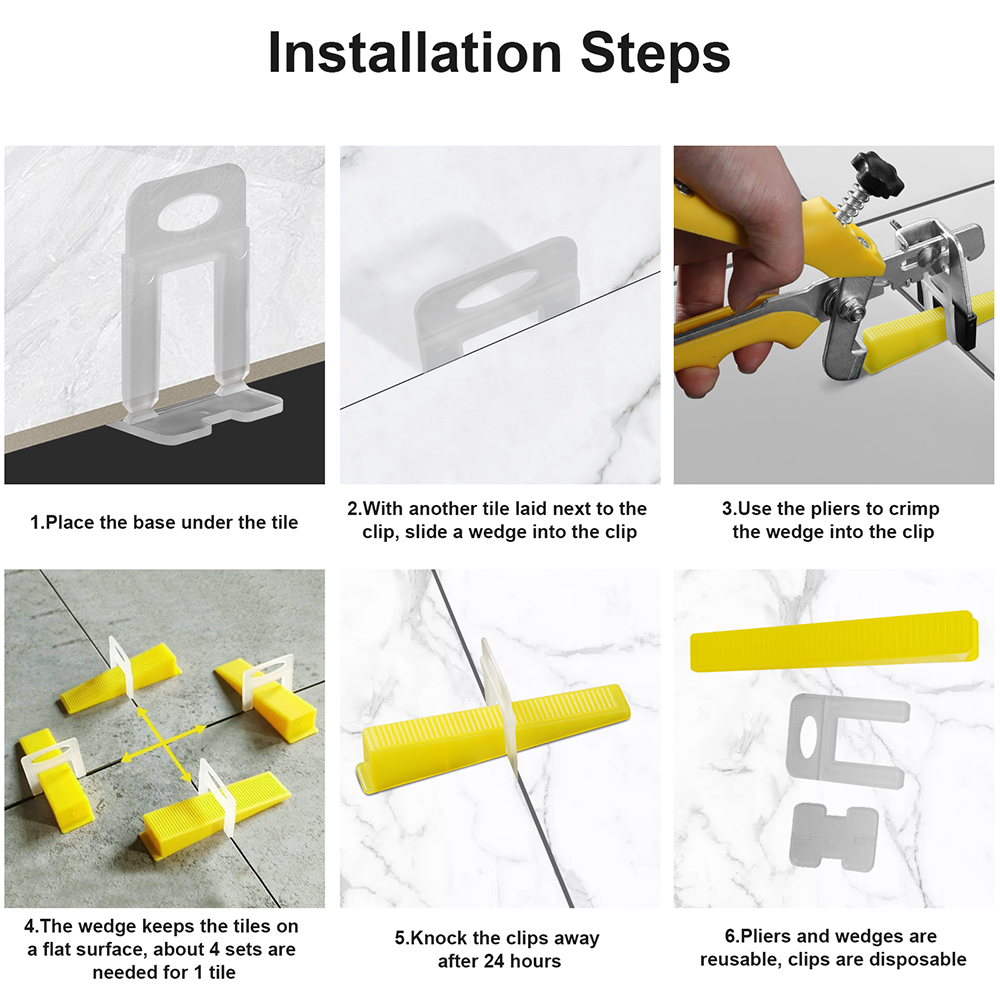 Installation Steps

1.Place the base under the tile

2.With another tile laid next to the clip, slide a wedge into the clip

3.Use the pliers to crimp the wedge into the clip

4.The wedge keeps the tiles on a flat surface, about 4 sets are needed for 1 tile

5.Knock the clips away after 24 hours

6.Pliers and wedges are reusable, clips are disposable