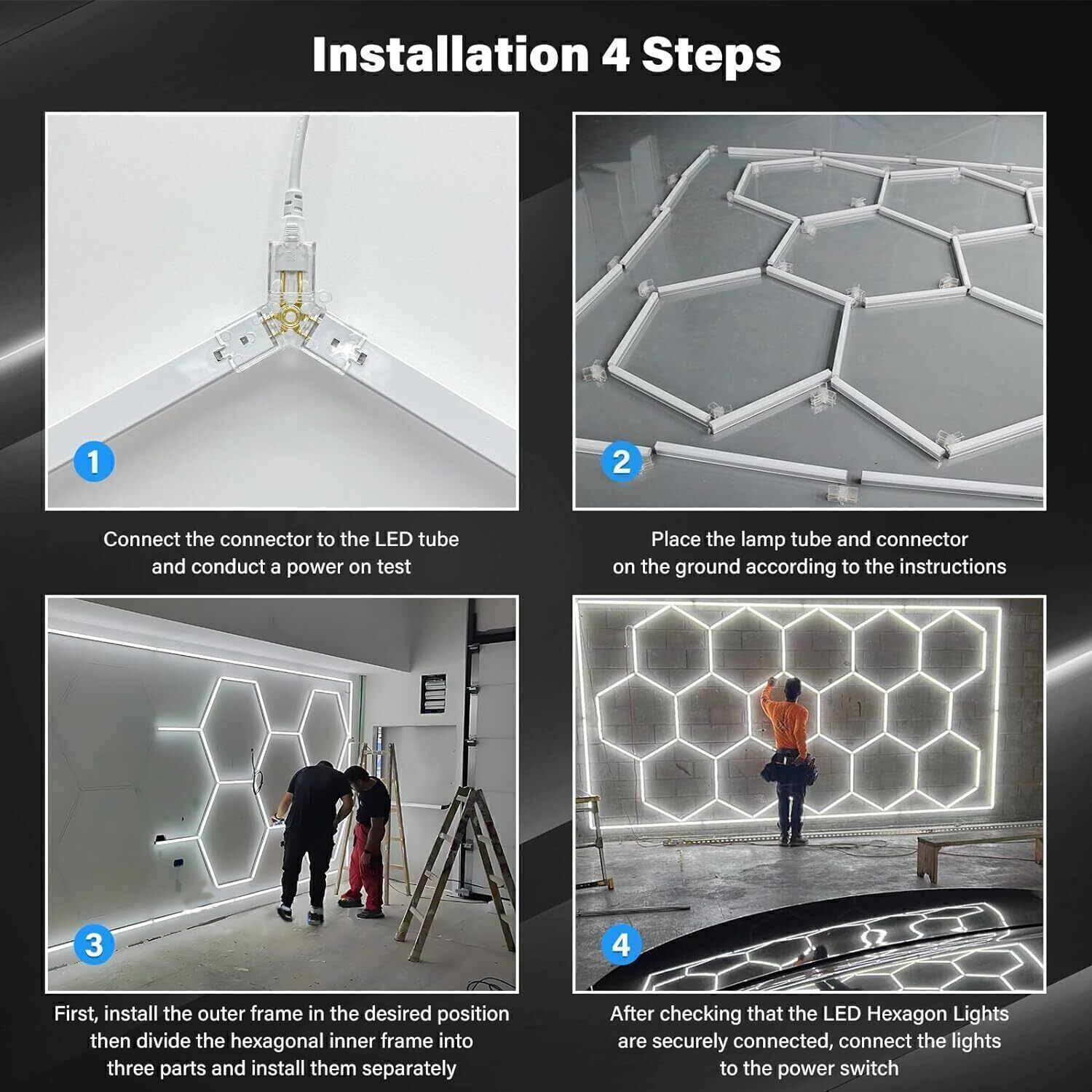 Installation 4 Steps

1

Connect the connector to the LED tube and conduct a power on test

2

Place the lamp tube and connector on the ground according to the instructions

3

First, install the outer frame in the desired position then divide the hexagonal inner frame into three parts and install them separately

4

After checking that the LED Hexagon Lights are securely connected, connect the lights to the power switch