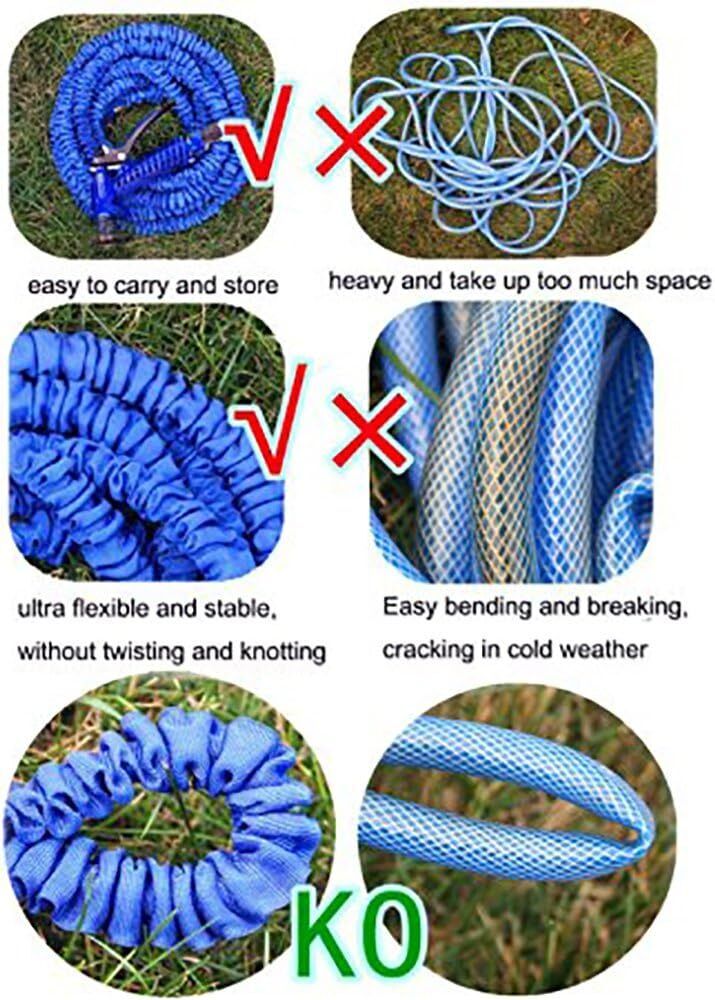 √ ×

easy to carry and store

heavy and take up too much space

√ ×

ultra flexible and stable, without twisting and knotting

Easy bending and breaking, cracking in cold weather

KO