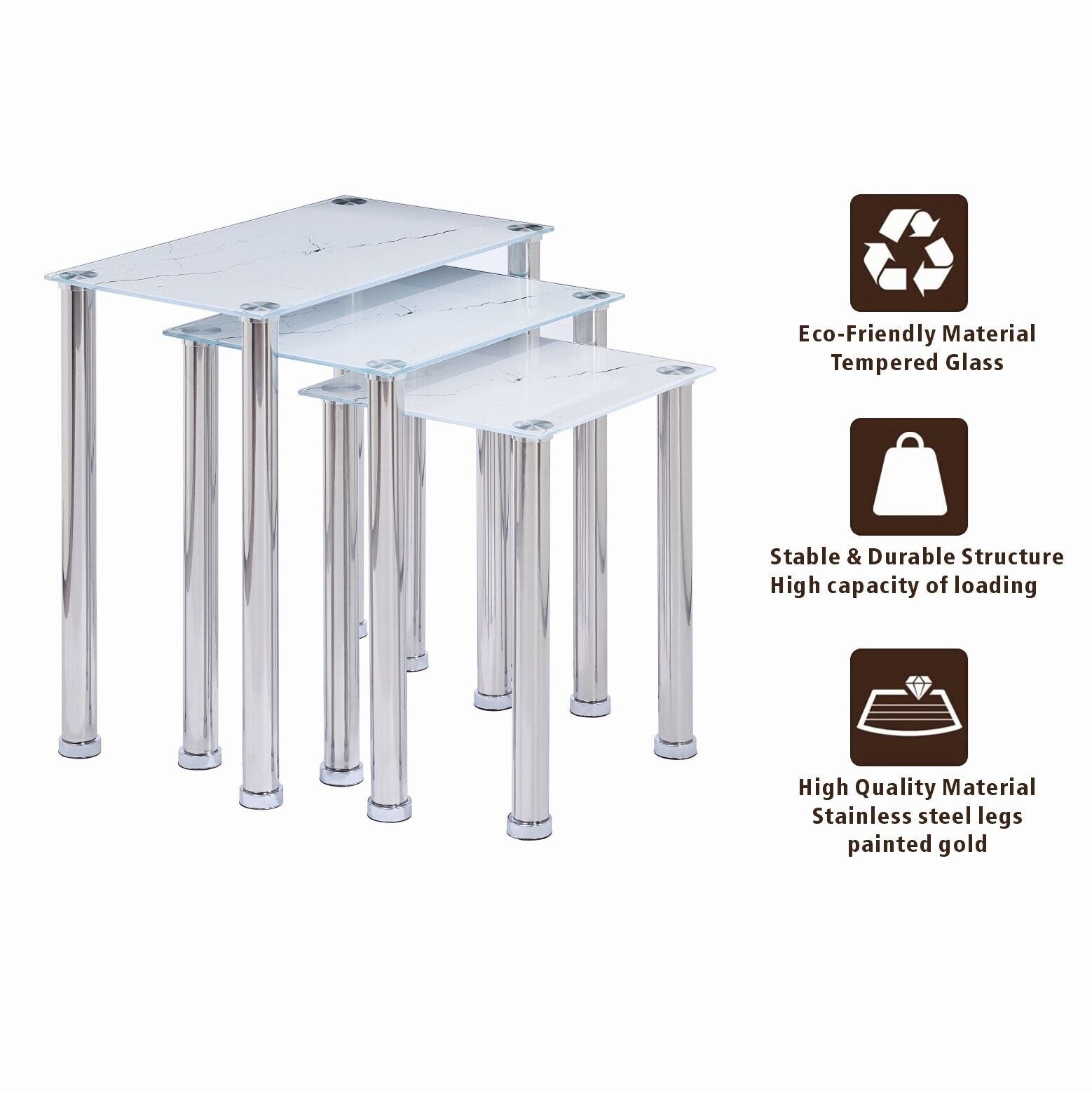 Eco-Friendly Material
Tempered Glass

Stable & Durable Structure
High capacity of loading

High Quality Material
Stainless steel legs
painted gold