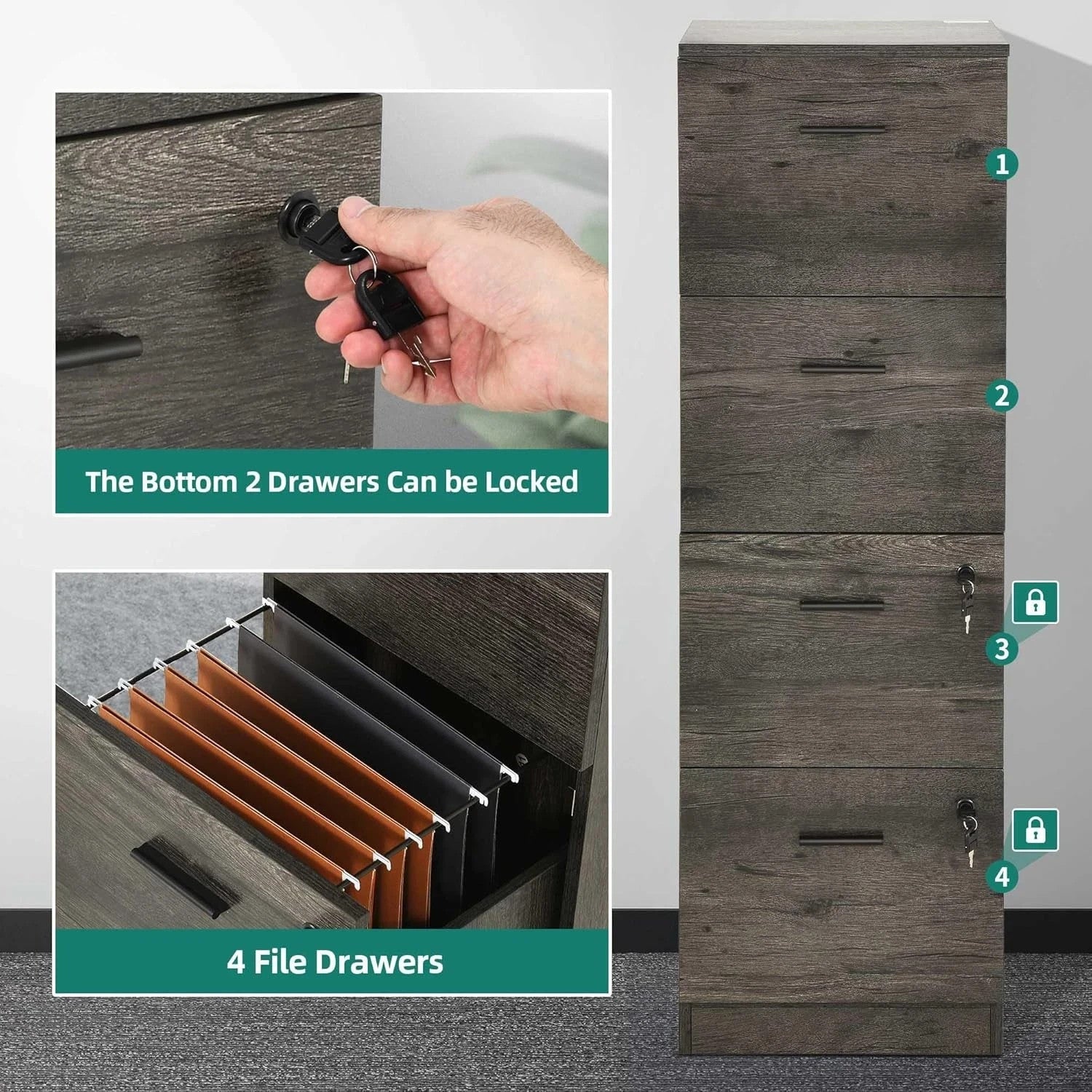 The Bottom 2 Drawers Can be Locked

4 File Drawers

1

2

3

4