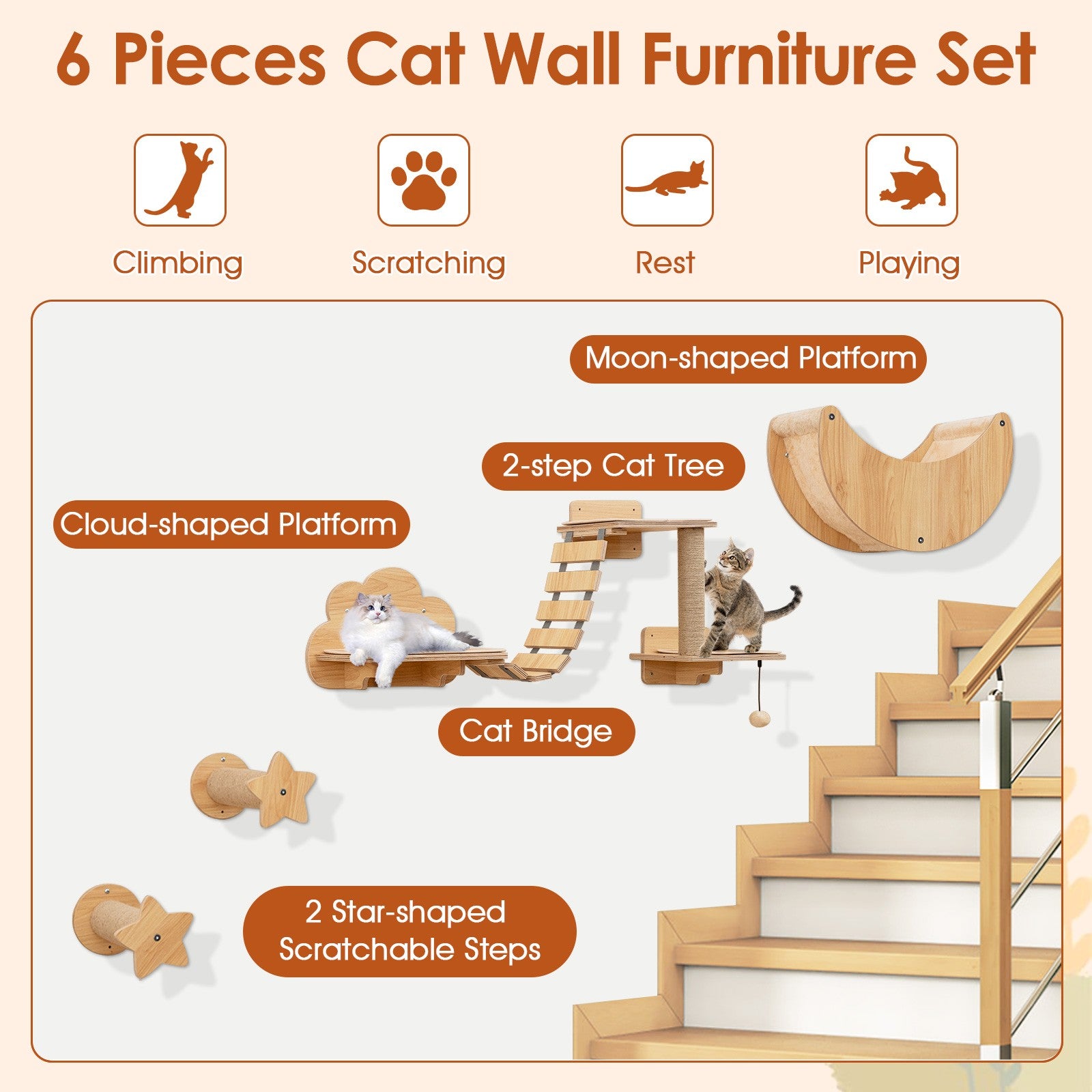 6 Pieces Cat Wall Furniture Set

Climbing

Scratching

Rest

Playing

Moon-shaped Platform

2-step Cat Tree

Cloud-shaped Platform

Cat Bridge

2 Star-shaped Scratchable Steps