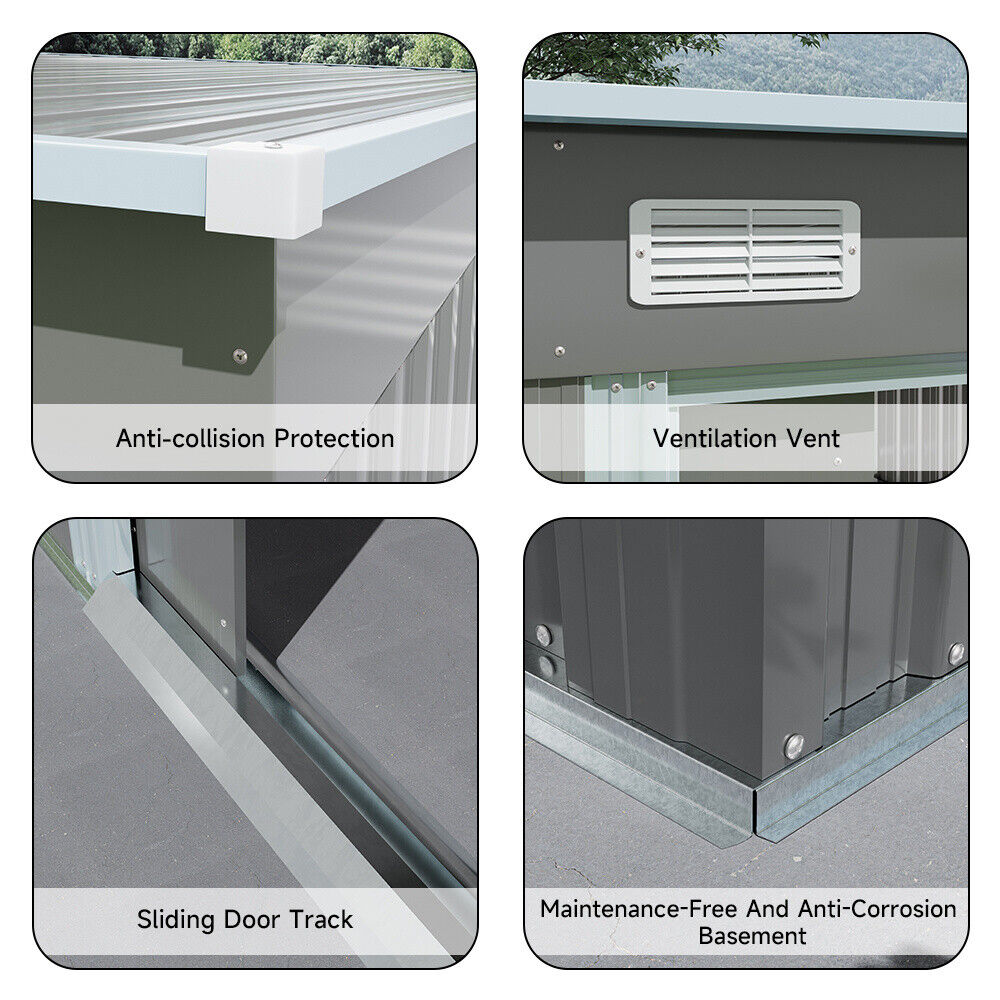 Anti-collision Protection

Ventilation Vent

Sliding Door Track

Maintenance-Free And Anti-Corrosion Basement