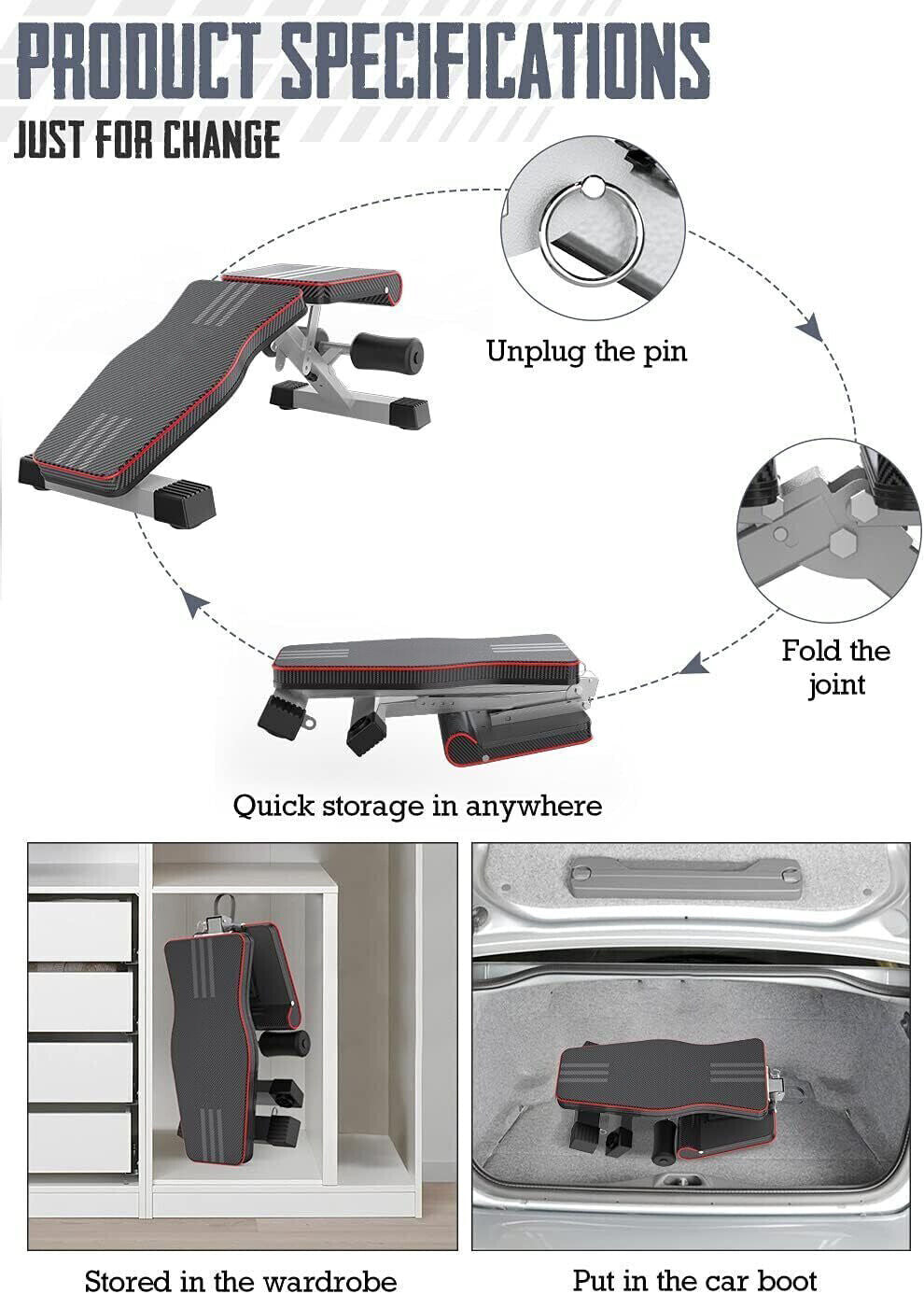 PRODUCT SPECIFICATIONS
JUST FOR CHANGE

Unplug the pin

Fold the joint

Quick storage in anywhere

Stored in the wardrobe

Put in the car boot