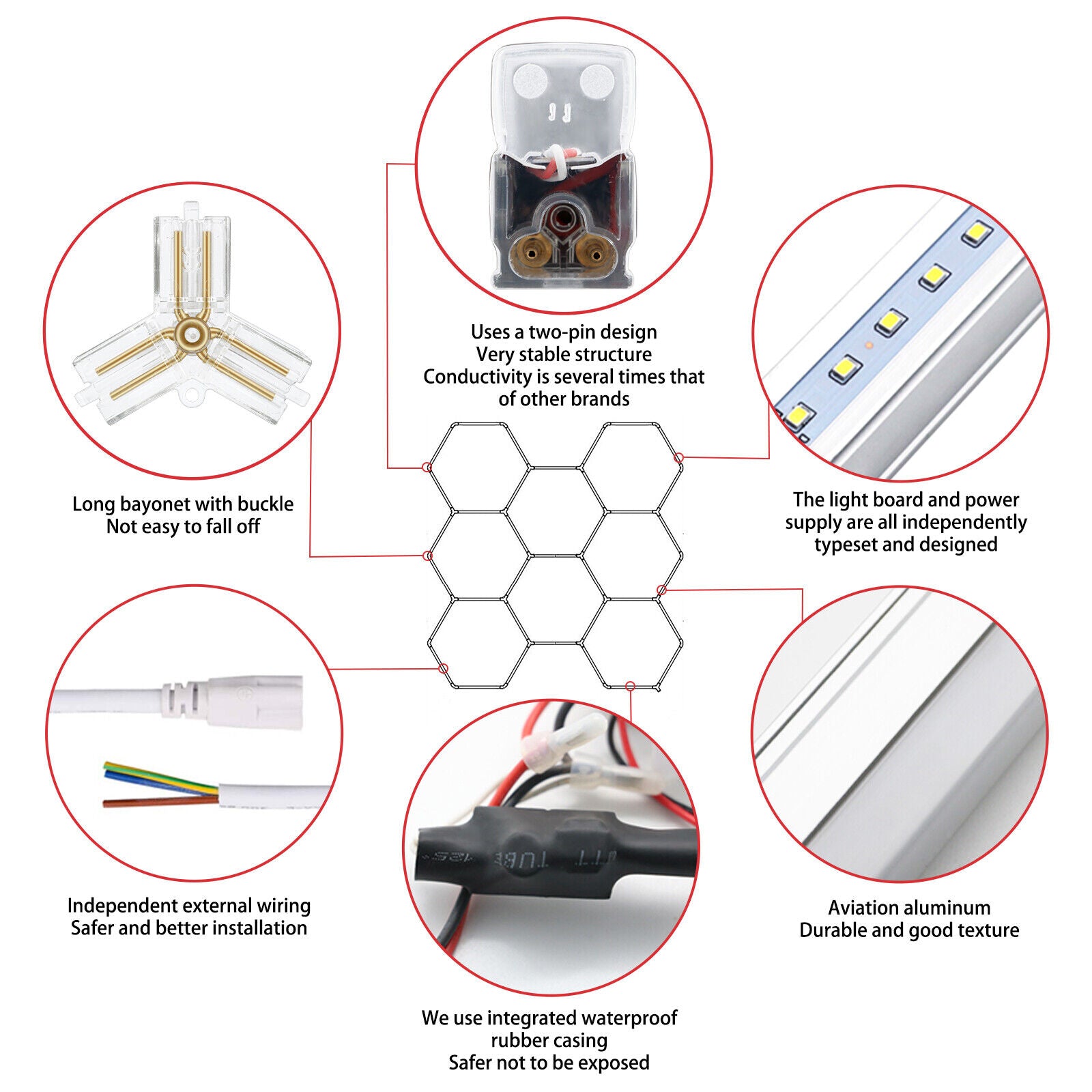 Uses a two-pin design
Very stable structure
Conductivity is several times that of other brands

Long bayonet with buckle
Not easy to fall off

The light board and power supply are all independently typeset and designed

Independent external wiring
Safer and better installation

Aviation aluminum
Durable and good texture

We use integrated waterproof rubber casing
Safer not to be exposed