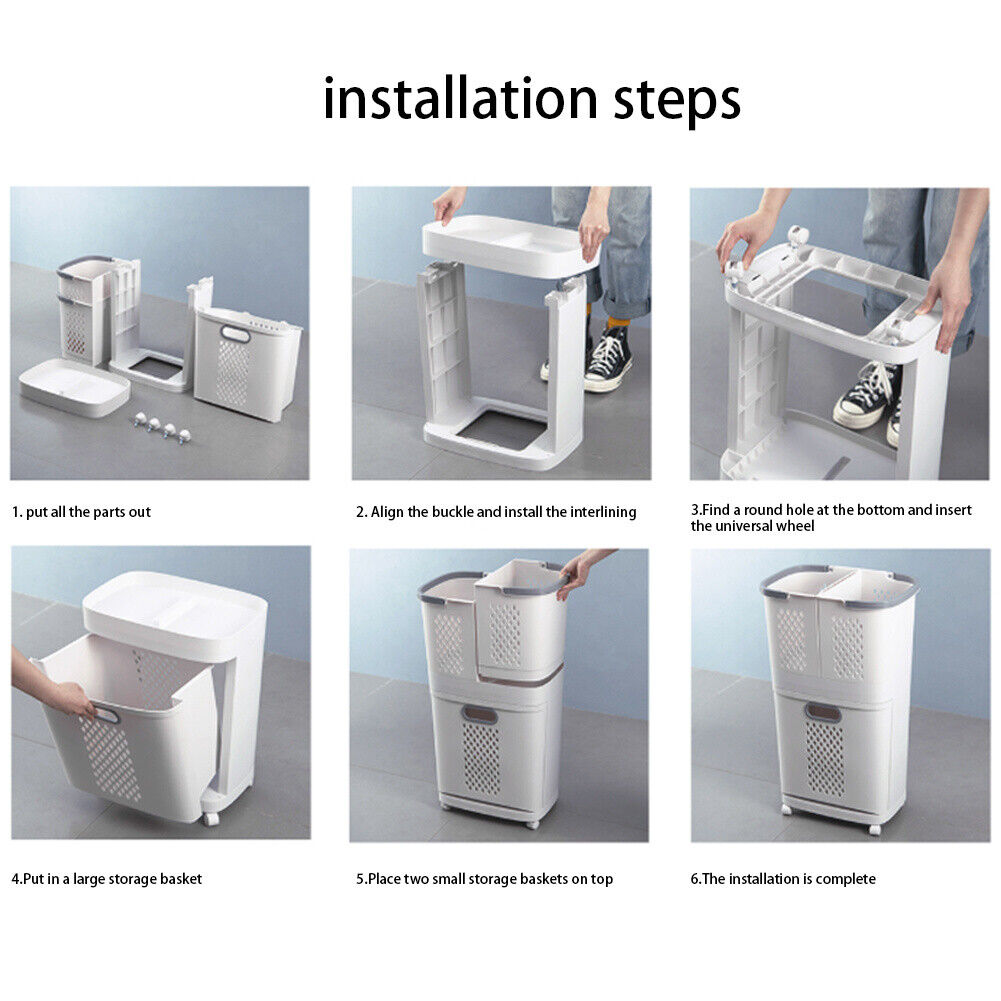 installation steps

1. put all the parts out

2. Align the buckle and install the interlining

3.Find a round hole at the bottom and insert the universal wheel

4.Put in a large storage basket

5.Place two small storage baskets on top

6.The installation is complete