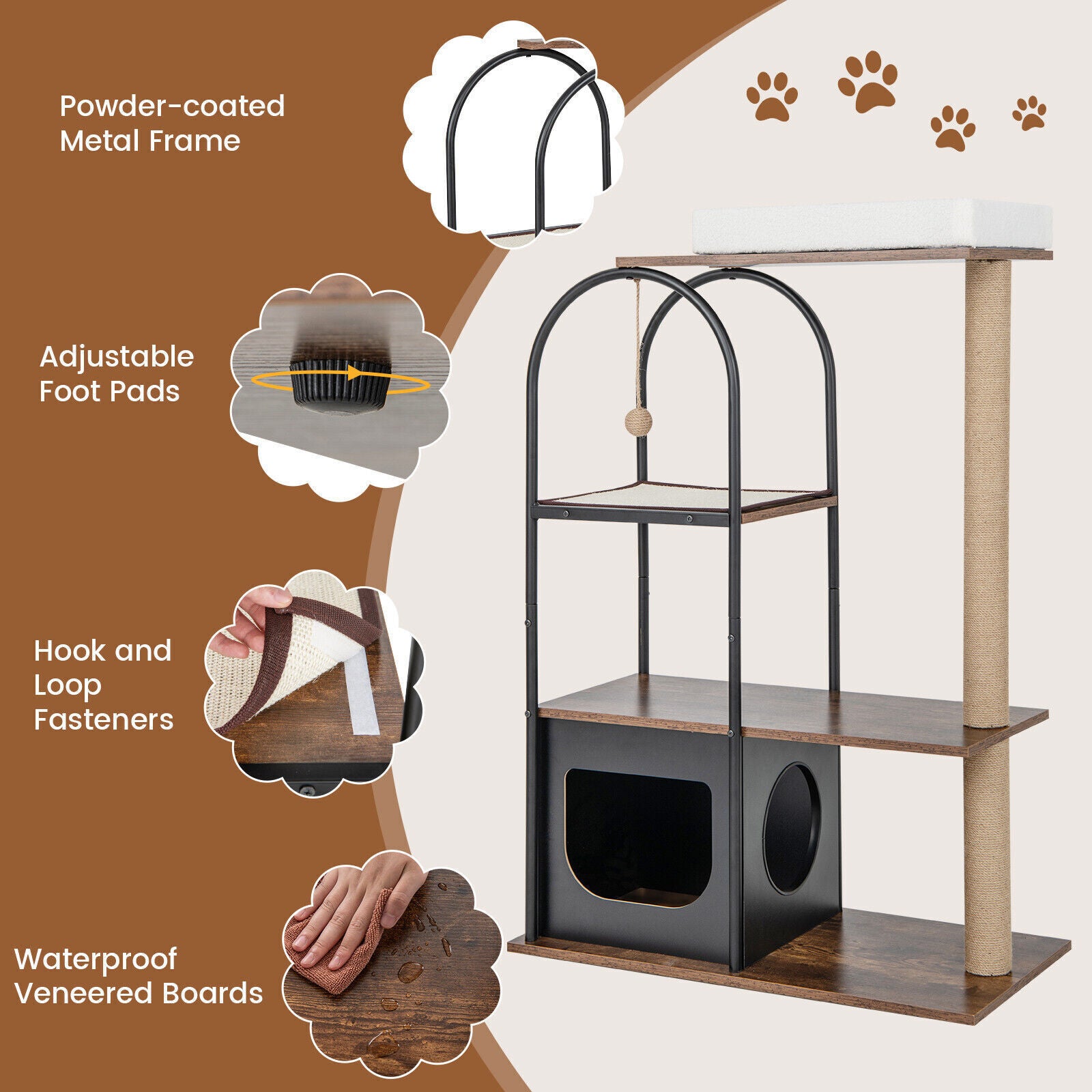 Powder-coated Metal Frame

Adjustable Foot Pads

Hook and Loop Fasteners

Waterproof Veneered Boards