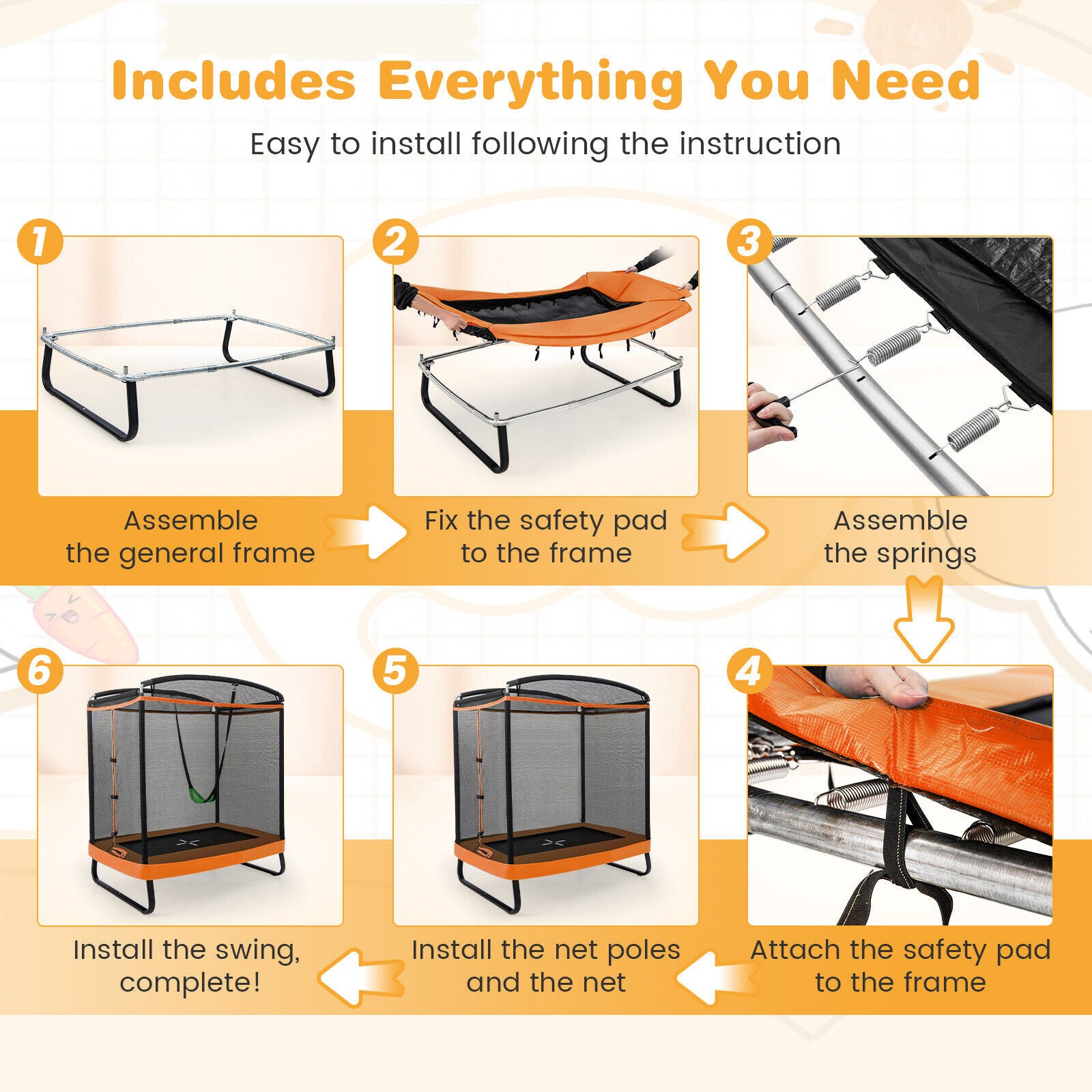 Includes Everything You Need

Easy to install following the instruction

1
Assemble the general frame

2
Fix the safety pad to the frame

3
Assemble the springs

4
Attach the safety pad to the frame

5
Install the net poles and the net

6
Install the swing, complete!