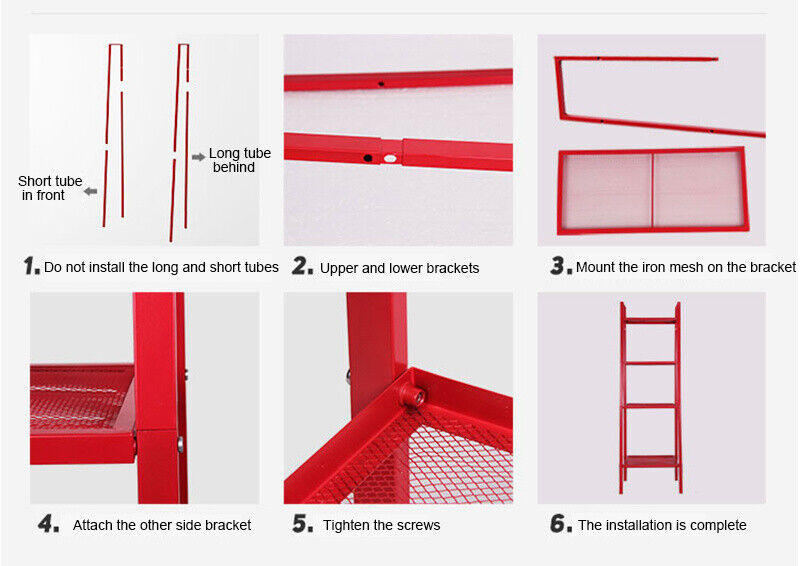 Short tube in front

Long tube behind

1. Do not install the long and short tubes

2. Upper and lower brackets

3. Mount the iron mesh on the bracket

4. Attach the other side bracket

5. Tighten the screws

6. The installation is complete