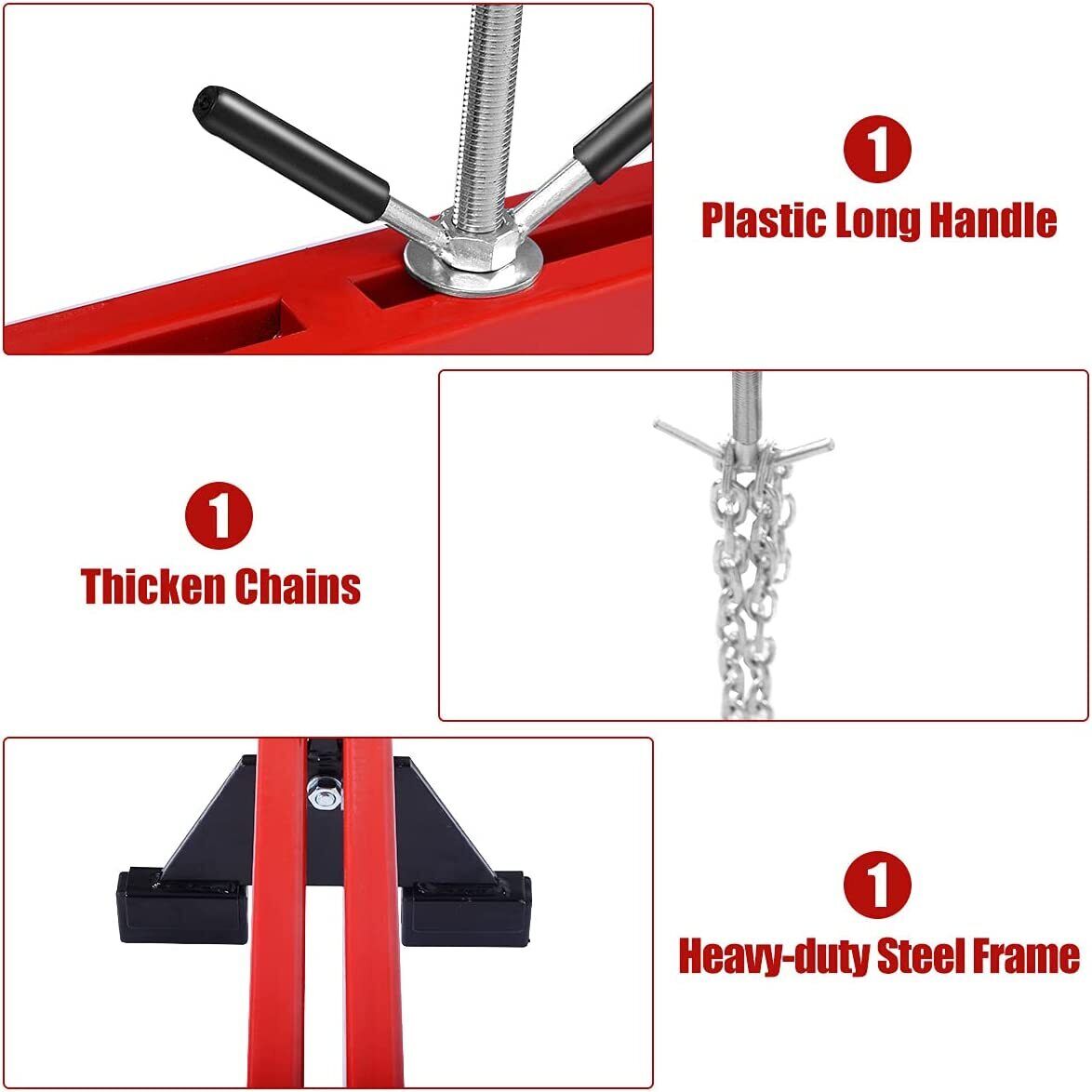 1
Plastic Long Handle

1
Thicken Chains

1
Heavy-duty Steel Frame