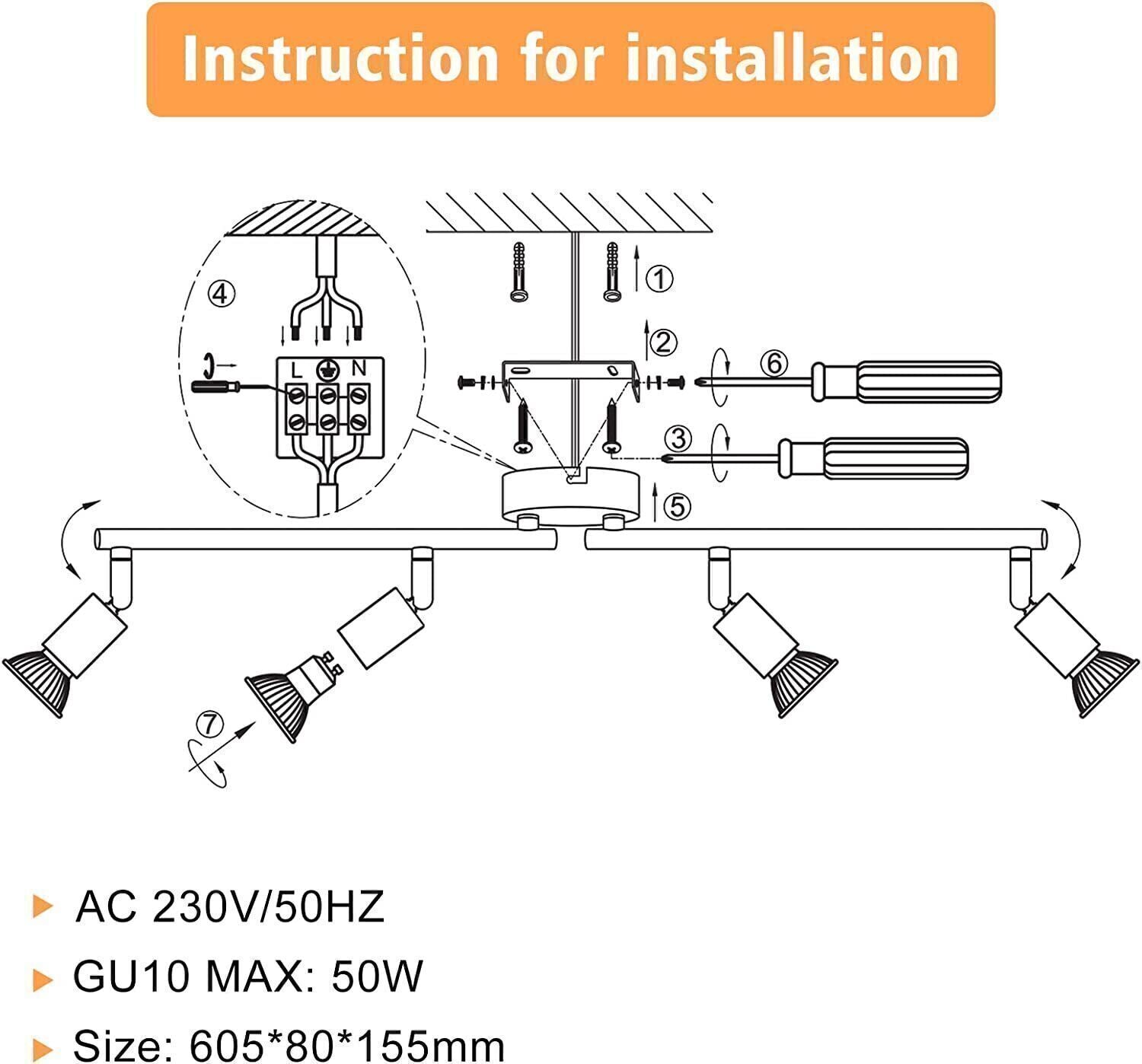 Instruction for installation

④

L N

①

②

⑥

③

⑤

⑦

AC 230V/50HZ

GU10 MAX: 50W

Size: 605*80*155mm