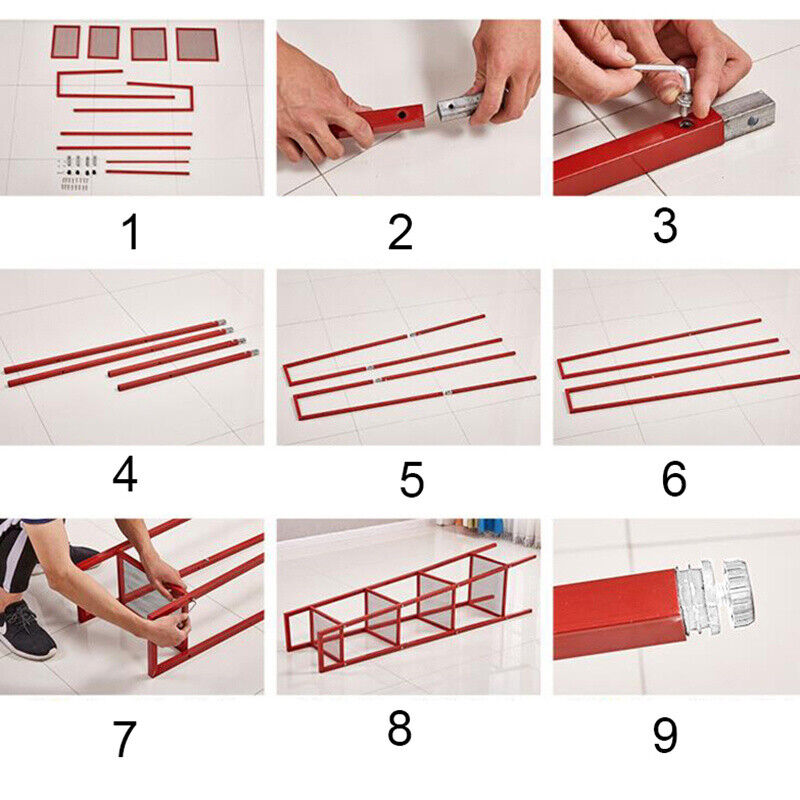 1 2 3

4 5 6

7 8 9