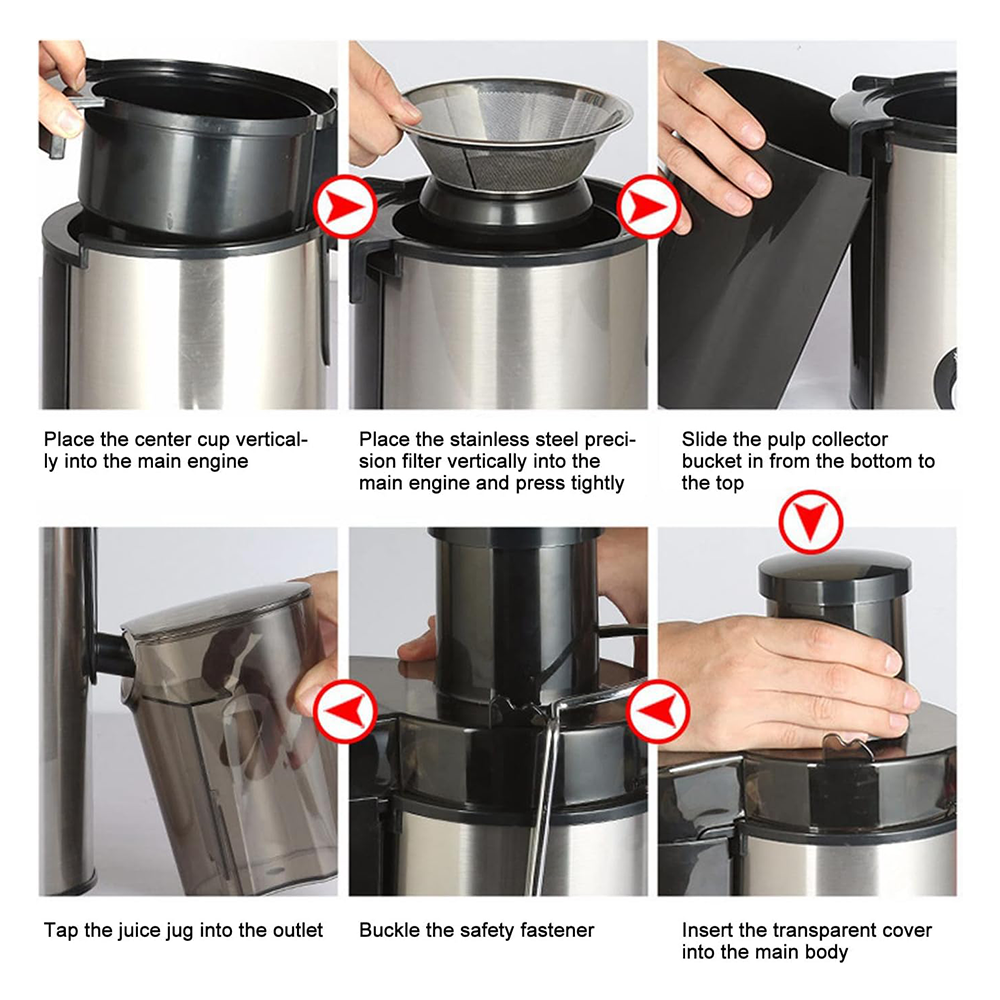 Place the center cup vertically into the main engine

Place the stainless steel precision filter vertically into the main engine and press tightly

Slide the pulp collector bucket in from the bottom to the top

Tap the juice jug into the outlet

Buckle the safety fastener

Insert the transparent cover into the main body