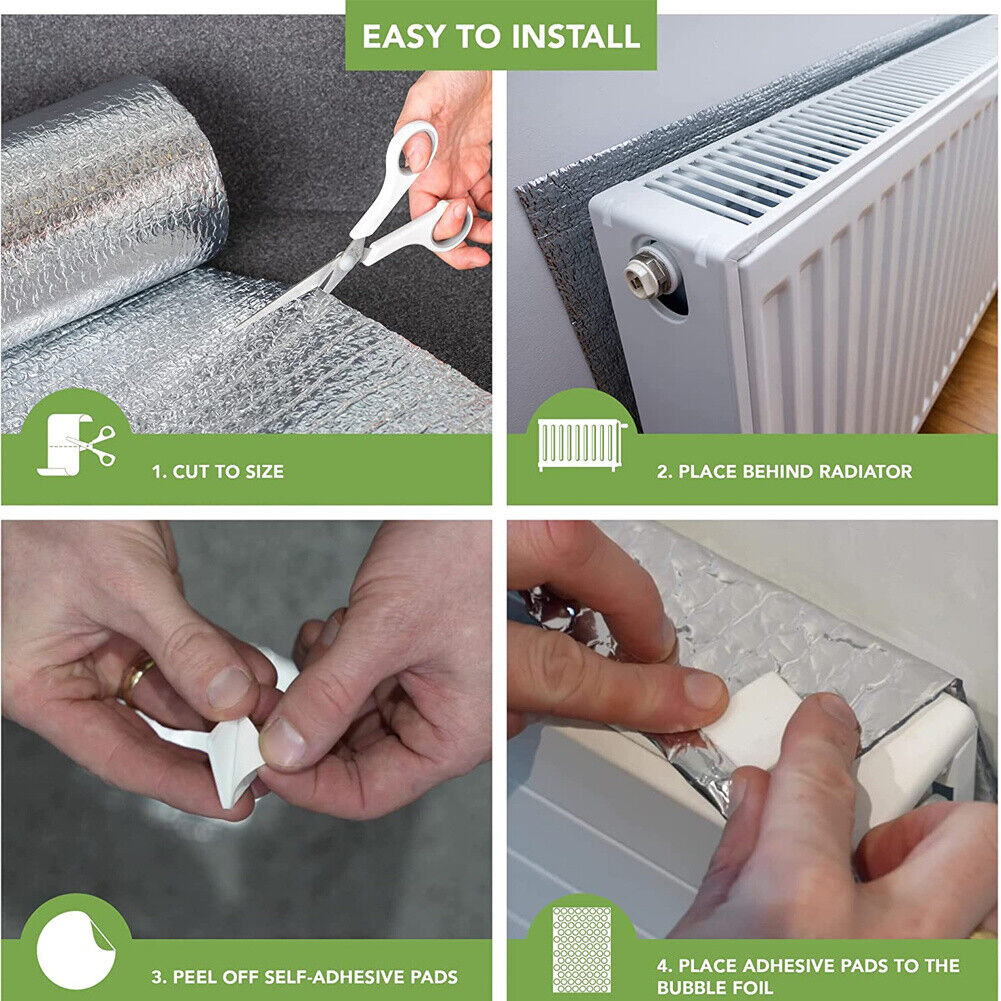 EASY TO INSTALL

1. CUT TO SIZE

2. PLACE BEHIND RADIATOR

3. PEEL OFF SELF-ADHESIVE PADS

4. PLACE ADHESIVE PADS TO THE BUBBLE FOIL