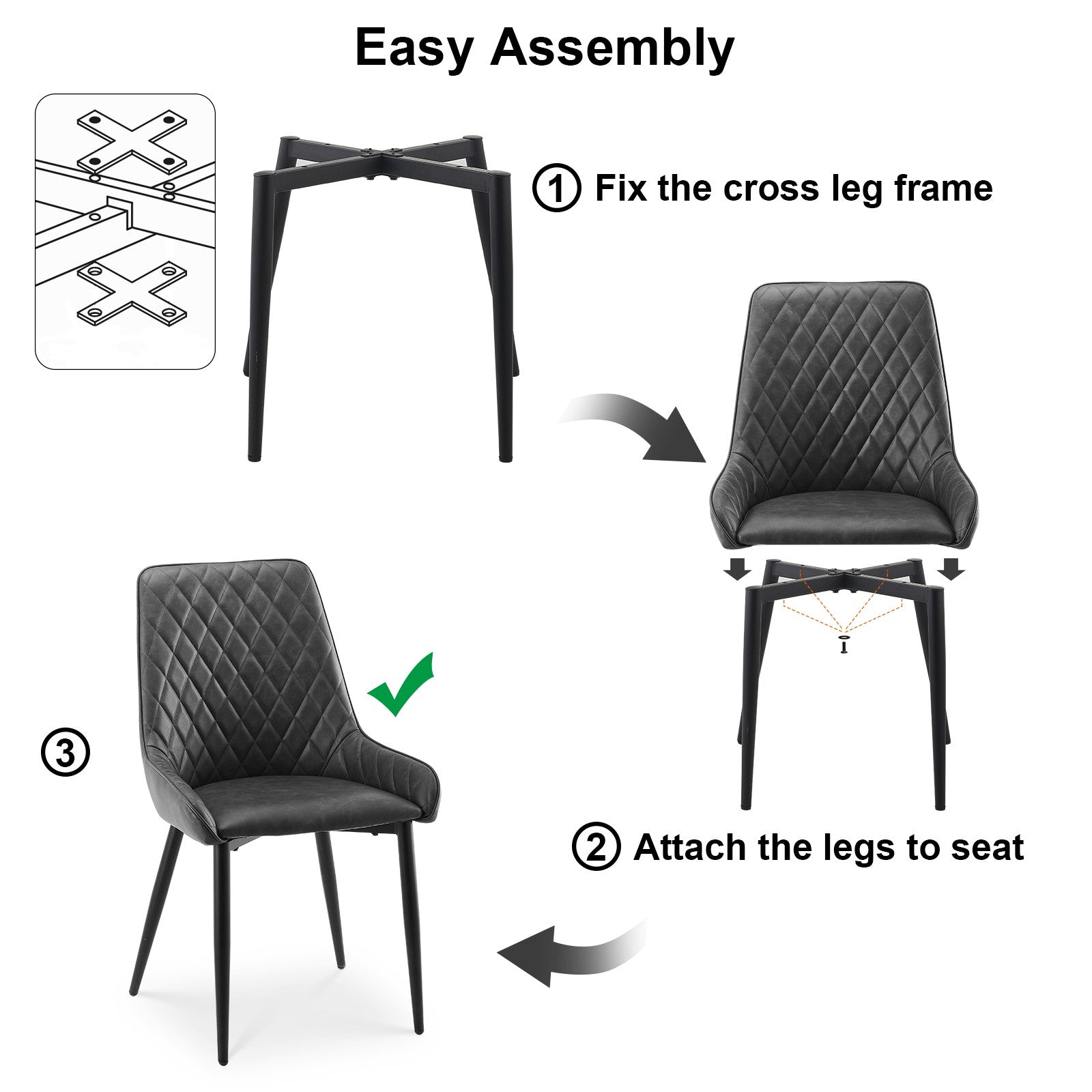 Easy Assembly

① Fix the cross leg frame

② Attach the legs to seat

③