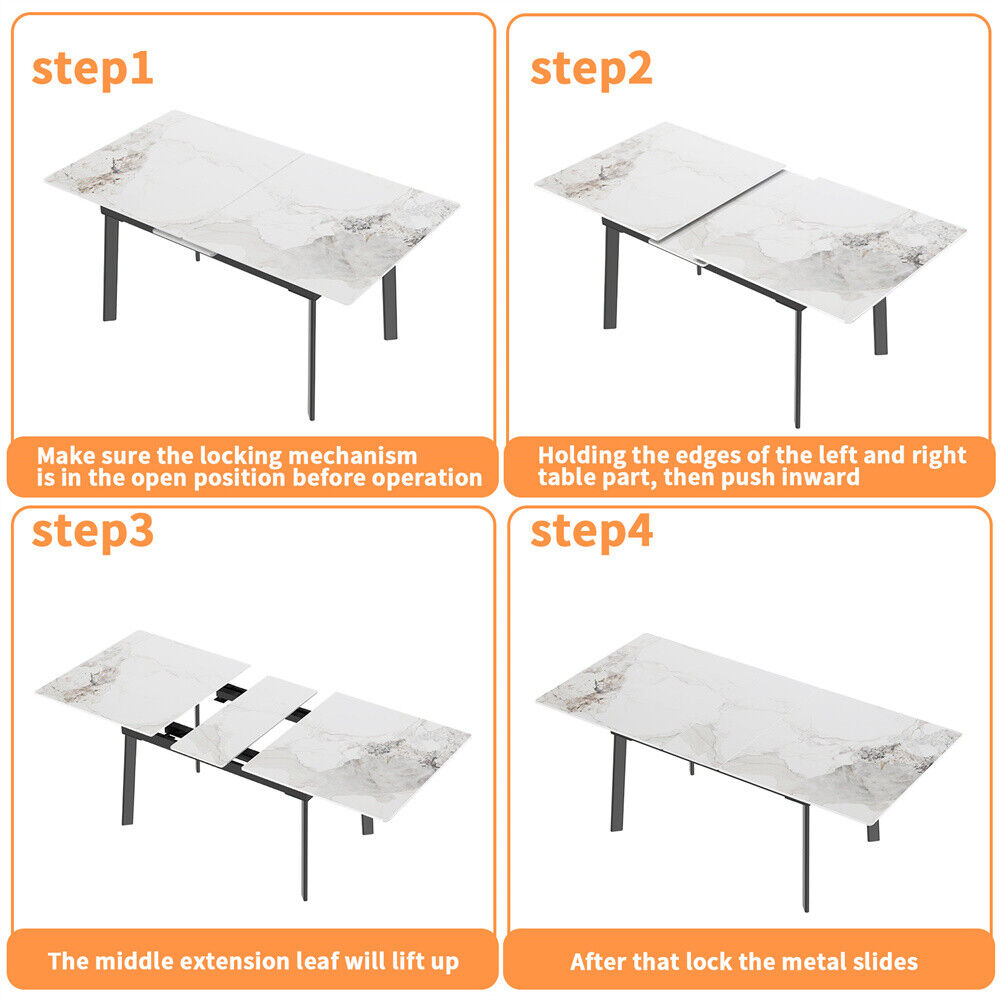 step1

Make sure the locking mechanism is in the open position before operation

step2

Holding the edges of the left and right table part, then push inward

step3

The middle extension leaf will lift up

step4

After that lock the metal slides