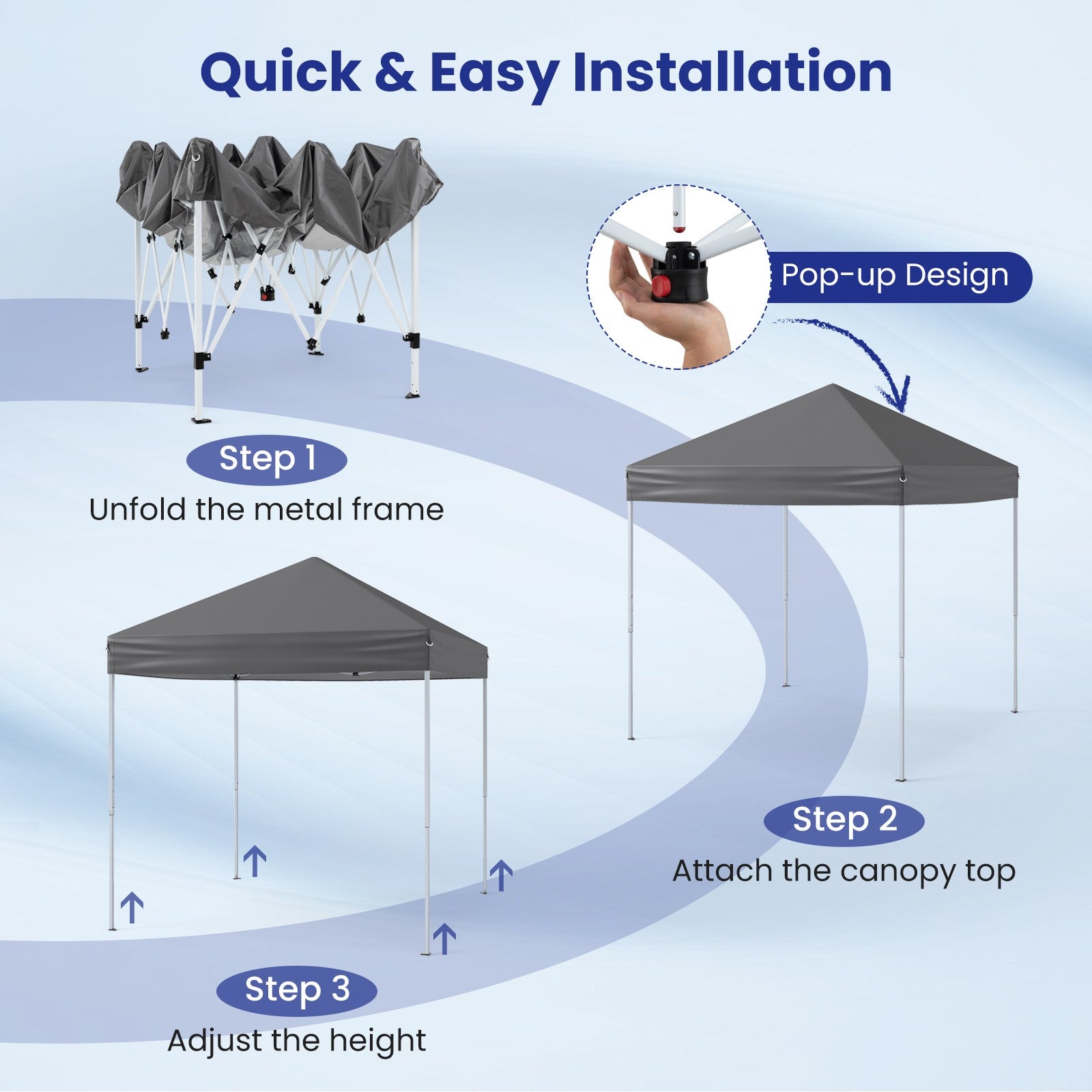 Quick & Easy Installation

Pop-up Design

Step 1
Unfold the metal frame

Step 2
Attach the canopy top

Step 3
Adjust the height