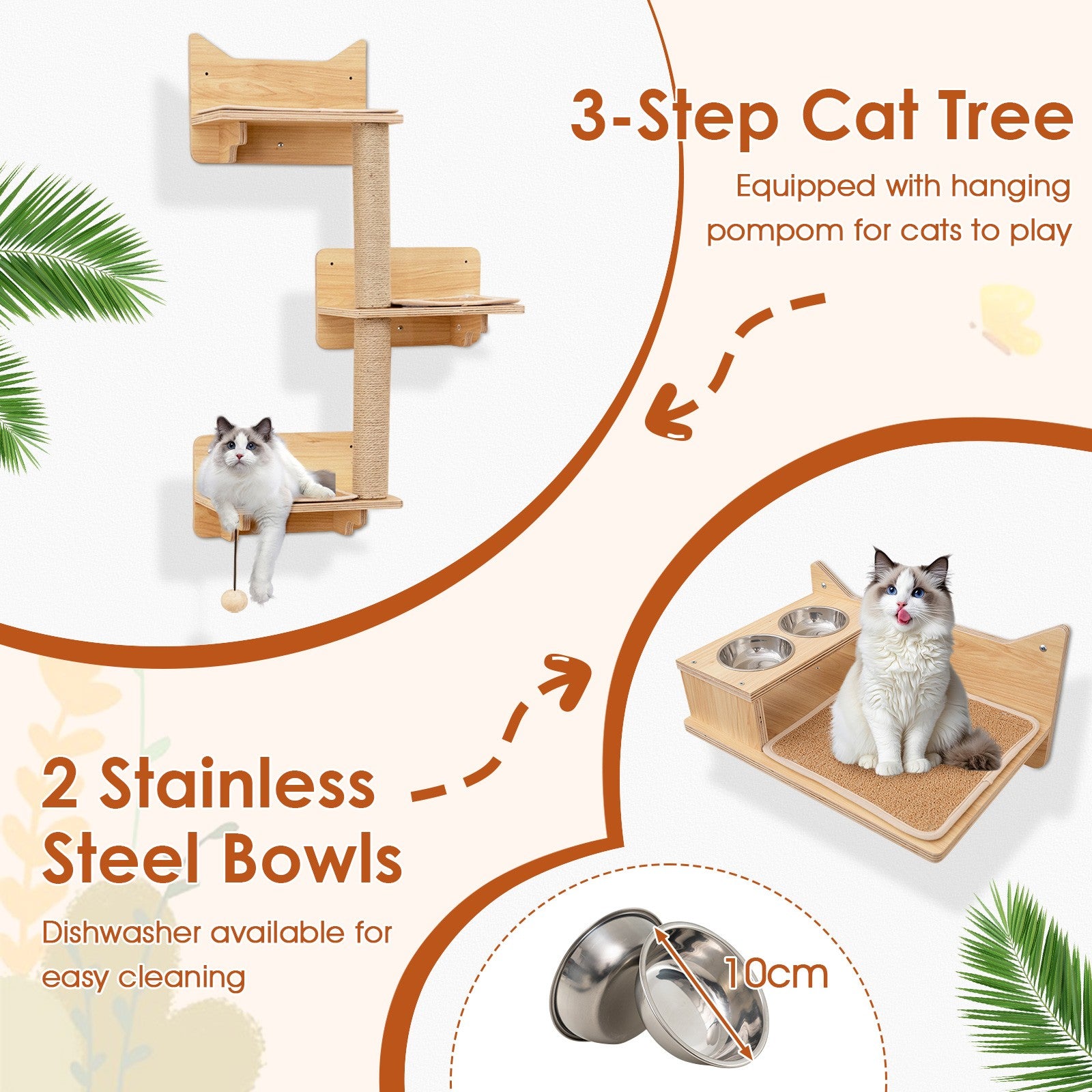 3-Step Cat Tree

Equipped with hanging pompom for cats to play

2 Stainless Steel Bowls

Dishwasher available for easy cleaning

10cm