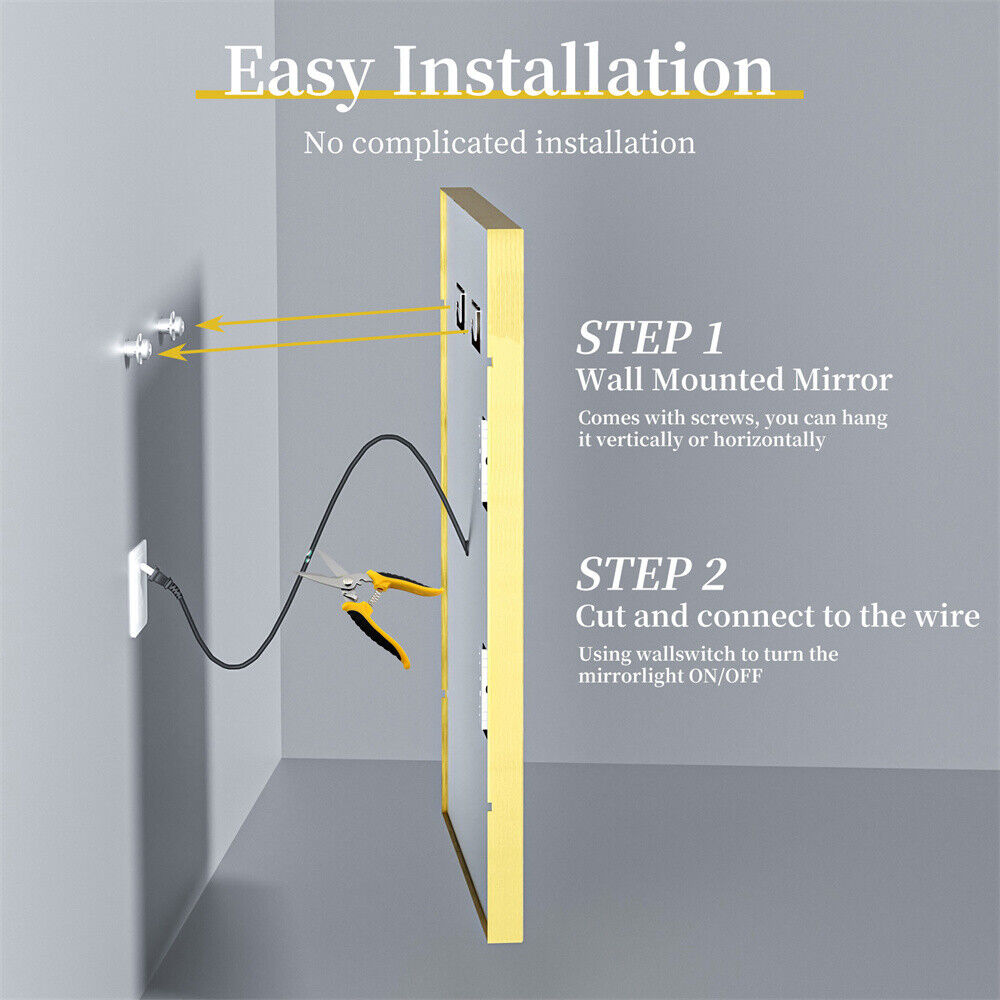 Easy Installation

No complicated installation

STEP 1
Wall Mounted Mirror
Comes with screws, you can hang it vertically or horizontally

STEP 2
Cut and connect to the wire
Using wallswitch to turn the mirrorlight ON/OFF