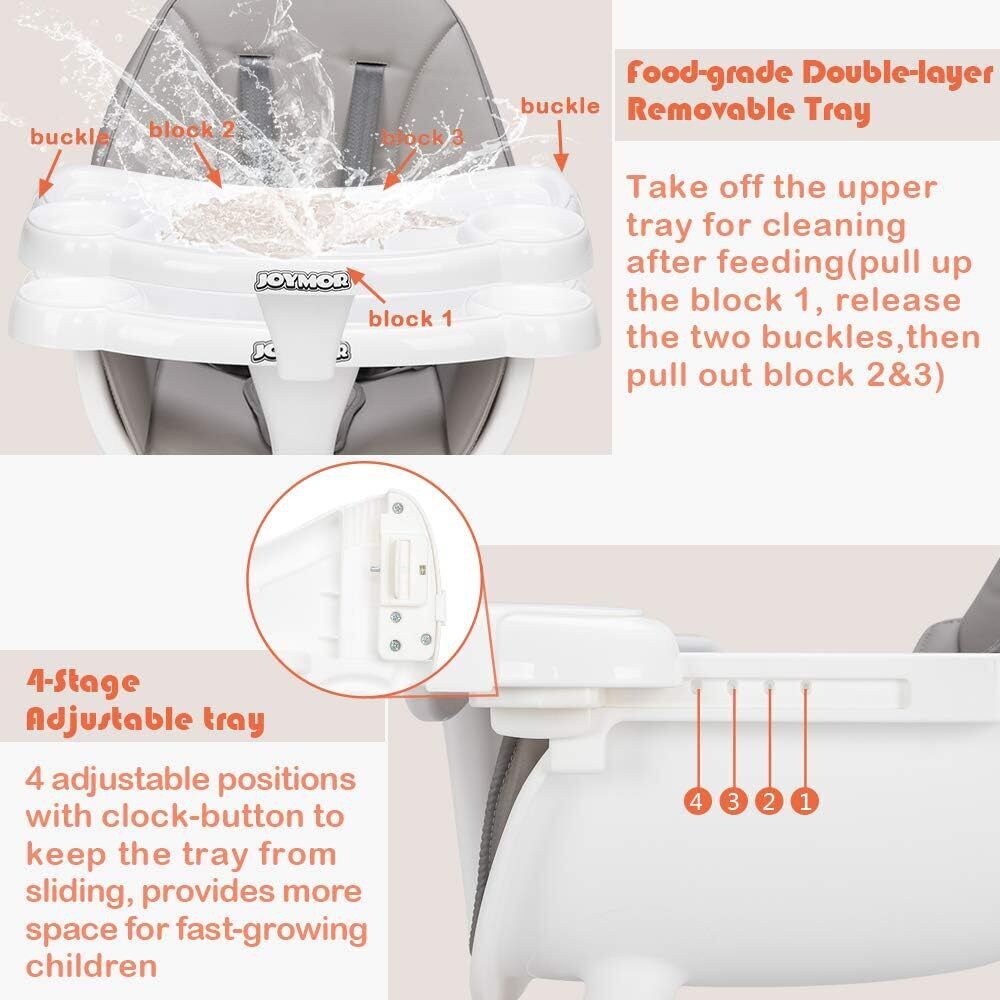 buckle

block 2

block 3

buckle

JOYMOR

block 1

JOYMOR

Food-grade Double-layer Removable Tray

Take off the upper tray for cleaning after feeding(pull up the block 1, release the two buckles,then pull out block 2&3)

4-Stage Adjustable tray

4 adjustable positions with clock-button to keep the tray from sliding, provides more space for fast-growing children

4 3 2 1