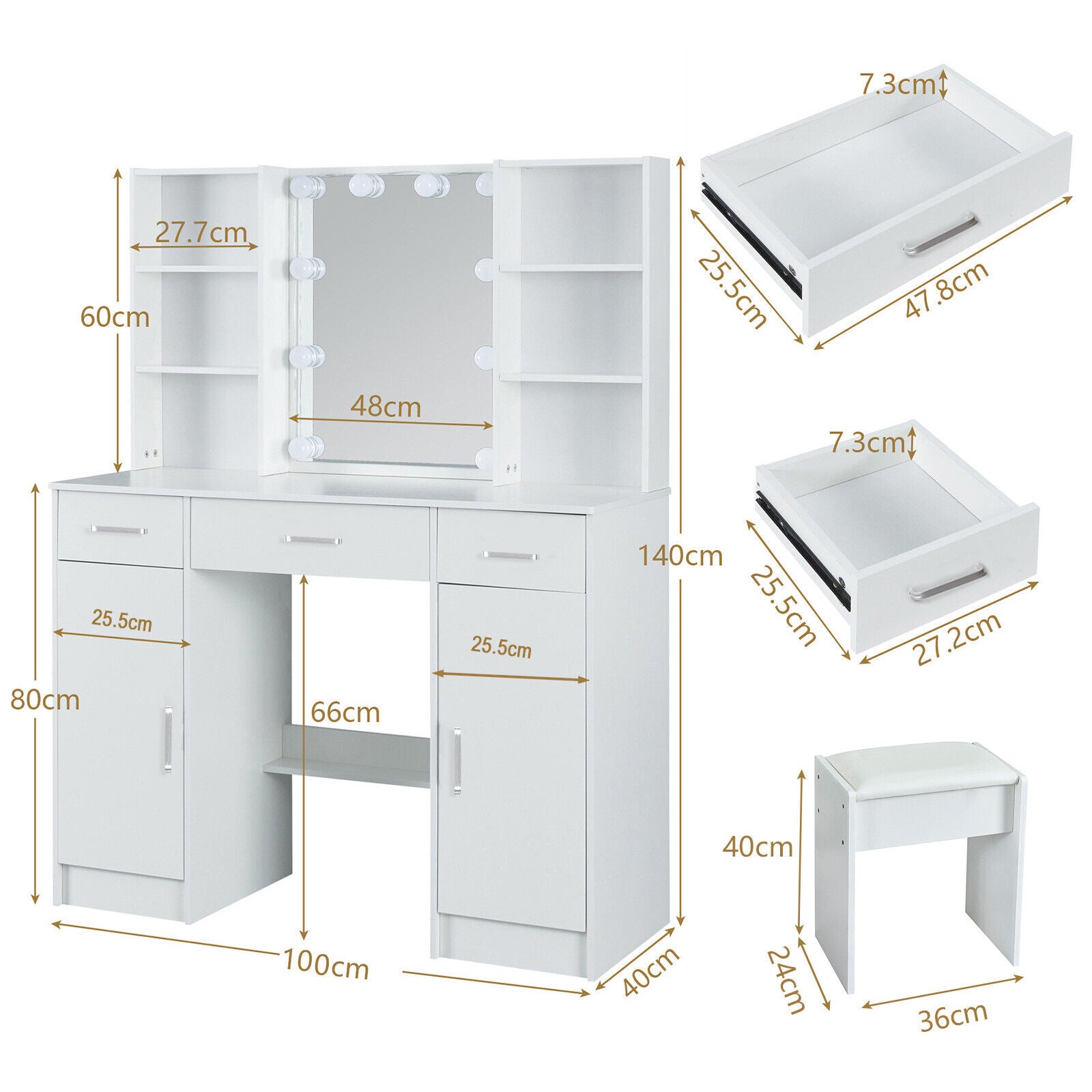 27.7cm
60cm
48cm
140cm
25.5cm
25.5cm
80cm
66cm
100cm
40cm
7.3cm
25.5cm
47.8cm
7.3cm
25.5cm
27.2cm
40cm
24cm
36cm