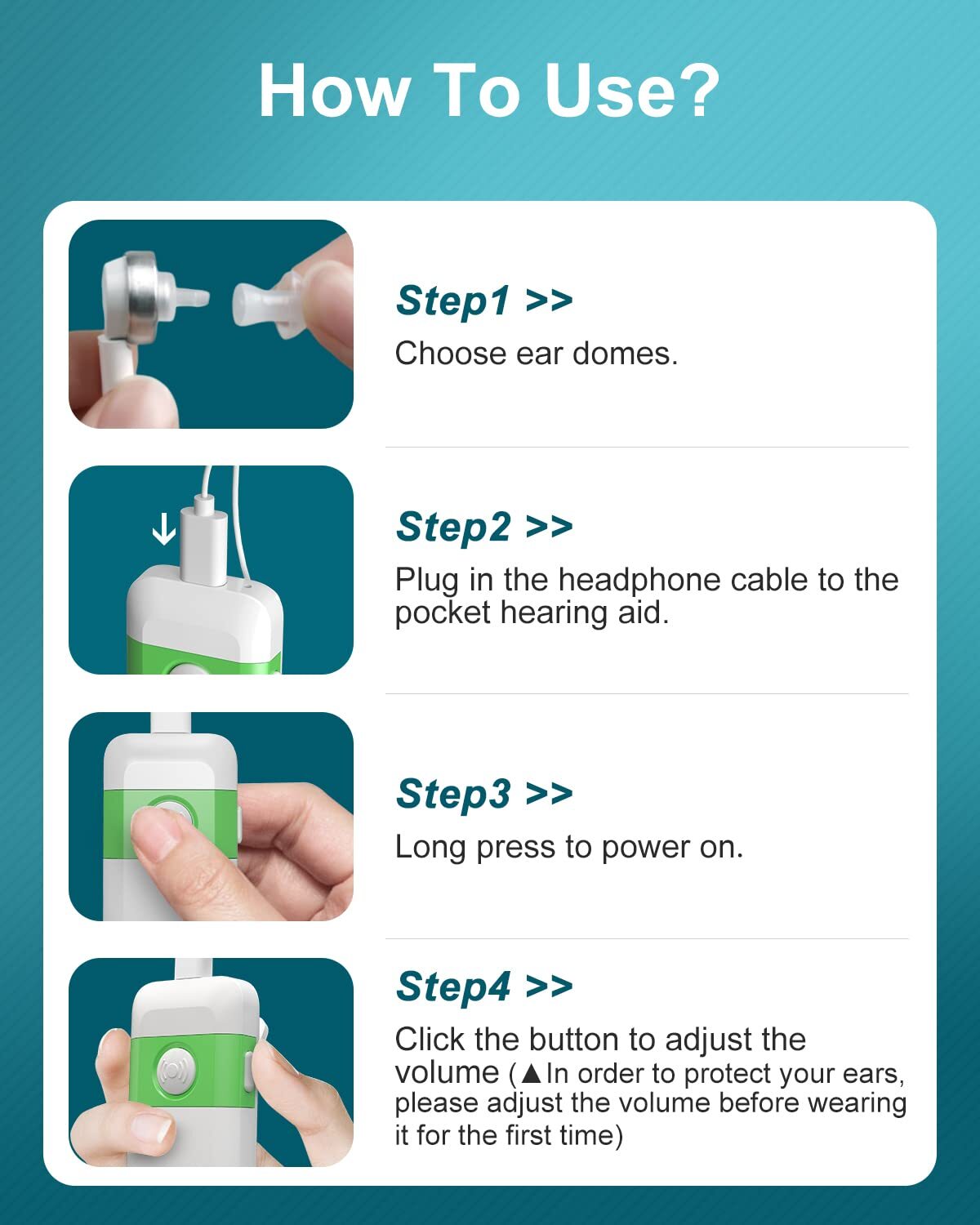 How To Use?

Step1 >>
Choose ear domes.

Step2 >>
Plug in the headphone cable to the pocket hearing aid.

Step3 >>
Long press to power on.

Step4 >>
Click the button to adjust the volume (▲In order to protect your ears, please adjust the volume before wearing it for the first time)