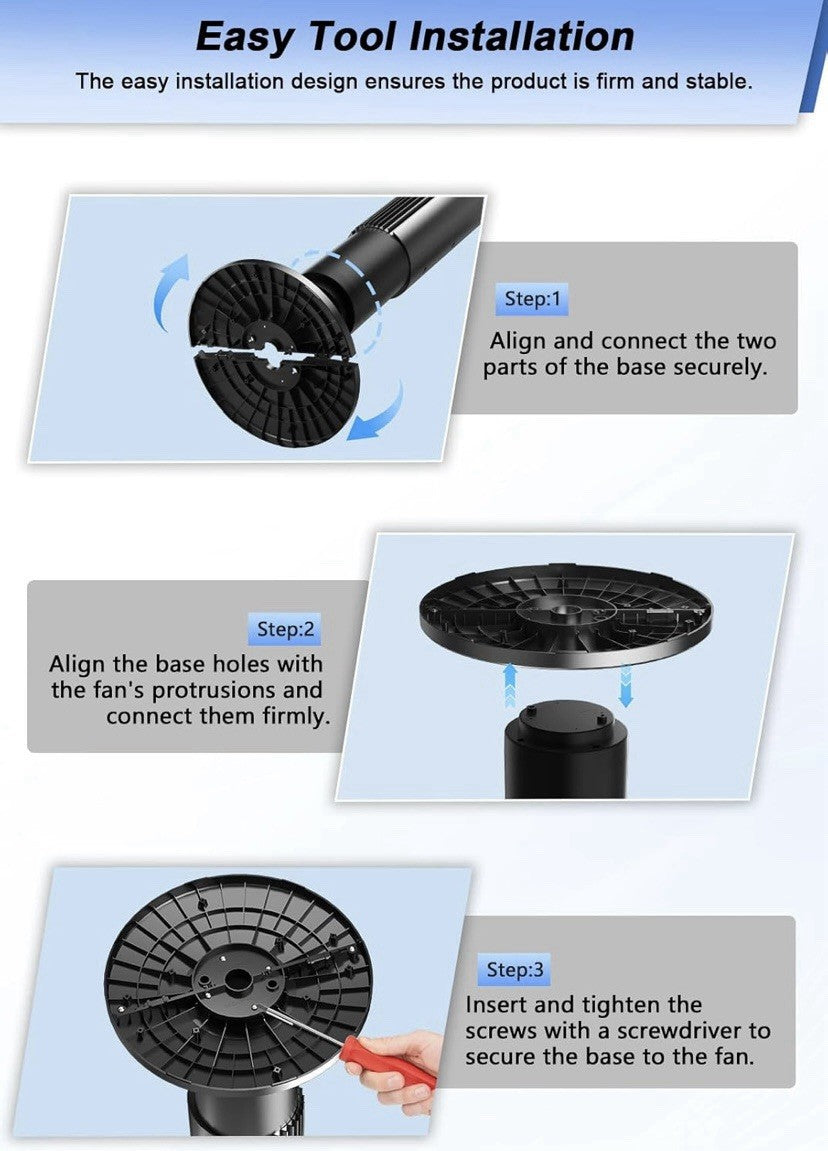 Easy Tool Installation

The easy installation design ensures the product is firm and stable.

Step:1

Align and connect the two parts of the base securely.

Step:2

Align the base holes with the fan's protrusions and connect them firmly.

Step:3

Insert and tighten the screws with a screwdriver to secure the base to the fan.