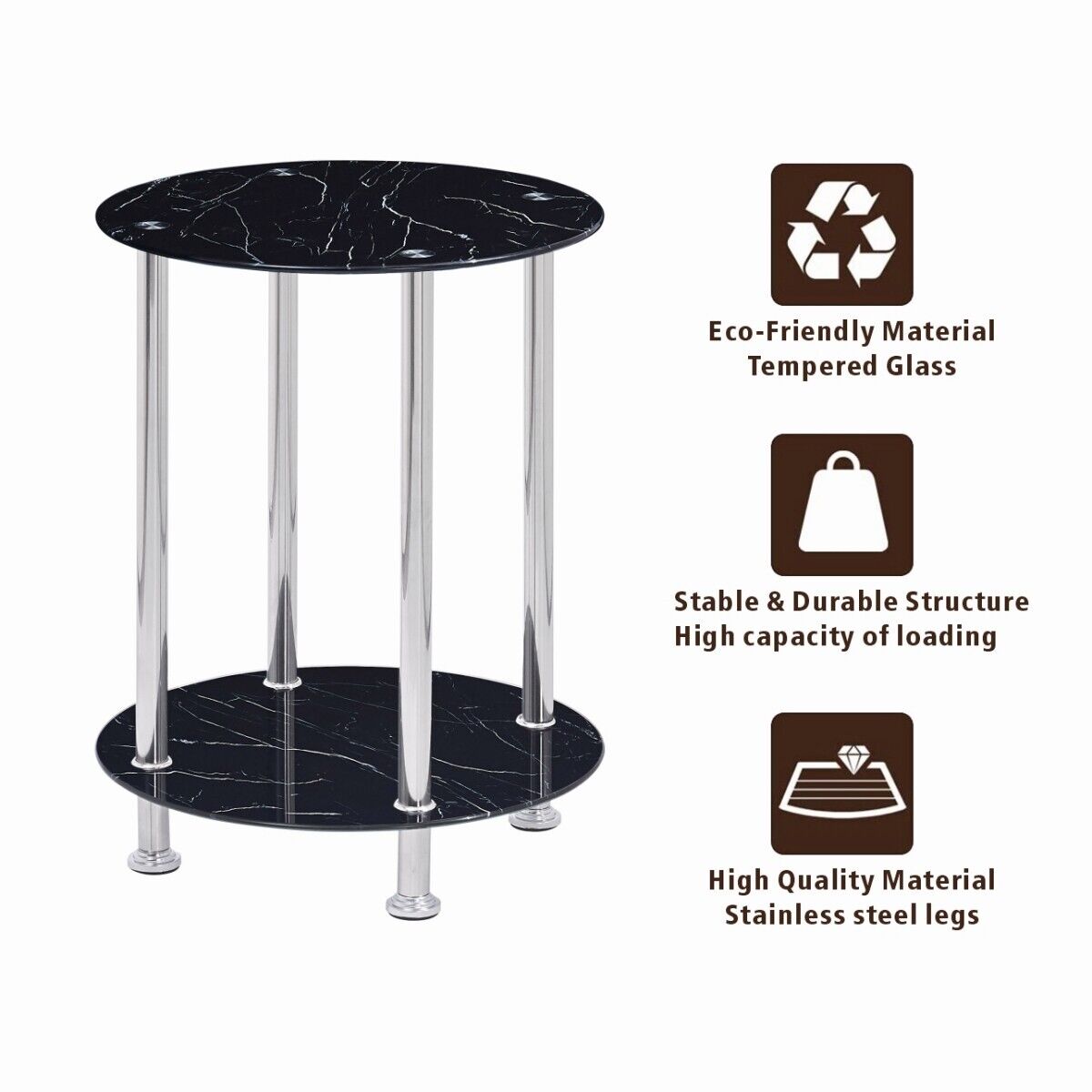 Eco-Friendly Material
Tempered Glass

Stable & Durable Structure
High capacity of loading

High Quality Material
Stainless steel legs