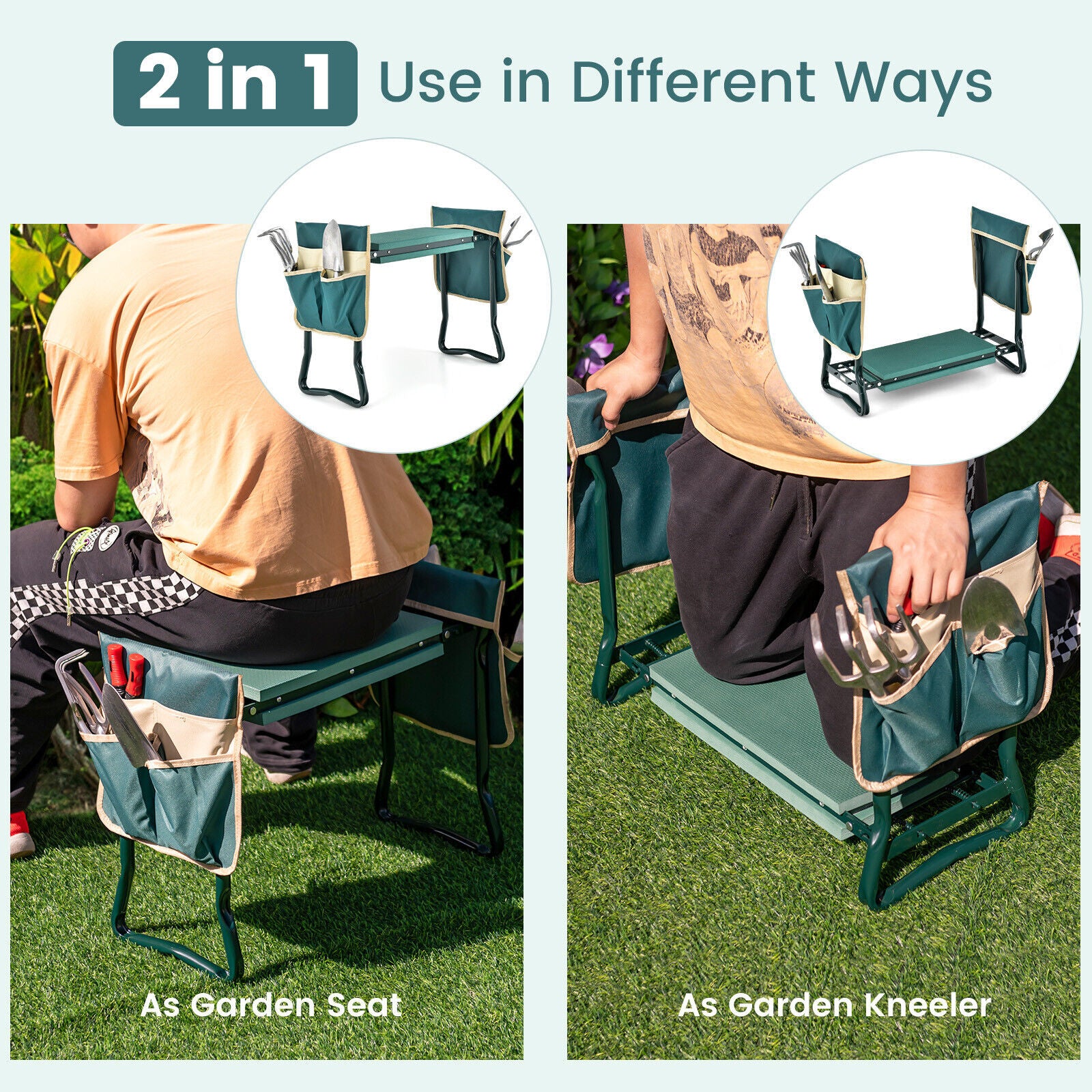 2 in 1 Use in Different Ways

As Garden Seat

As Garden Kneeler