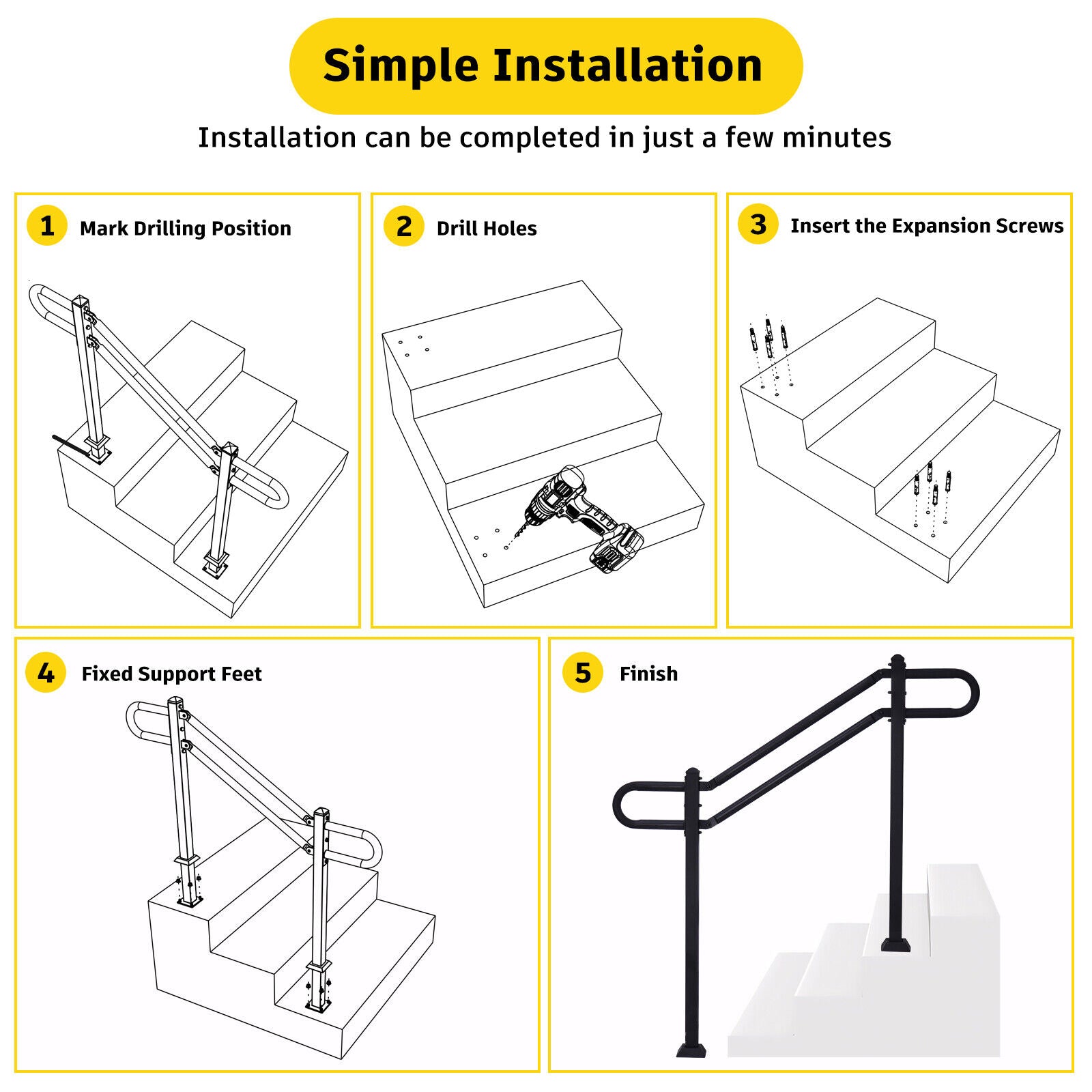 Simple Installation

Installation can be completed in just a few minutes

1 Mark Drilling Position

2 Drill Holes

3 Insert the Expansion Screws

4 Fixed Support Feet

5 Finish