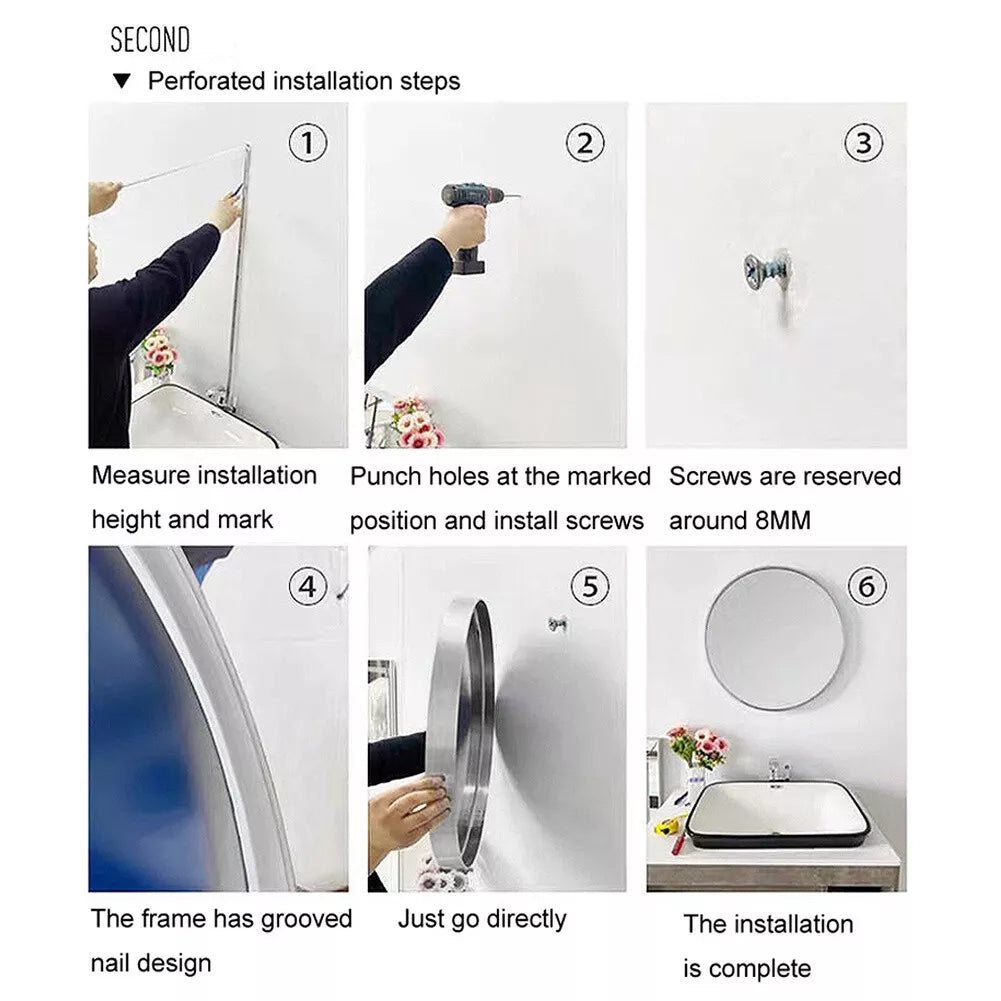 SECOND

▼ Perforated installation steps

①

Measure installation height and mark

②

Punch holes at the marked position and install screws

③

Screws are reserved around 8MM

④

The frame has grooved nail design

⑤

Just go directly

⑥

The installation is complete