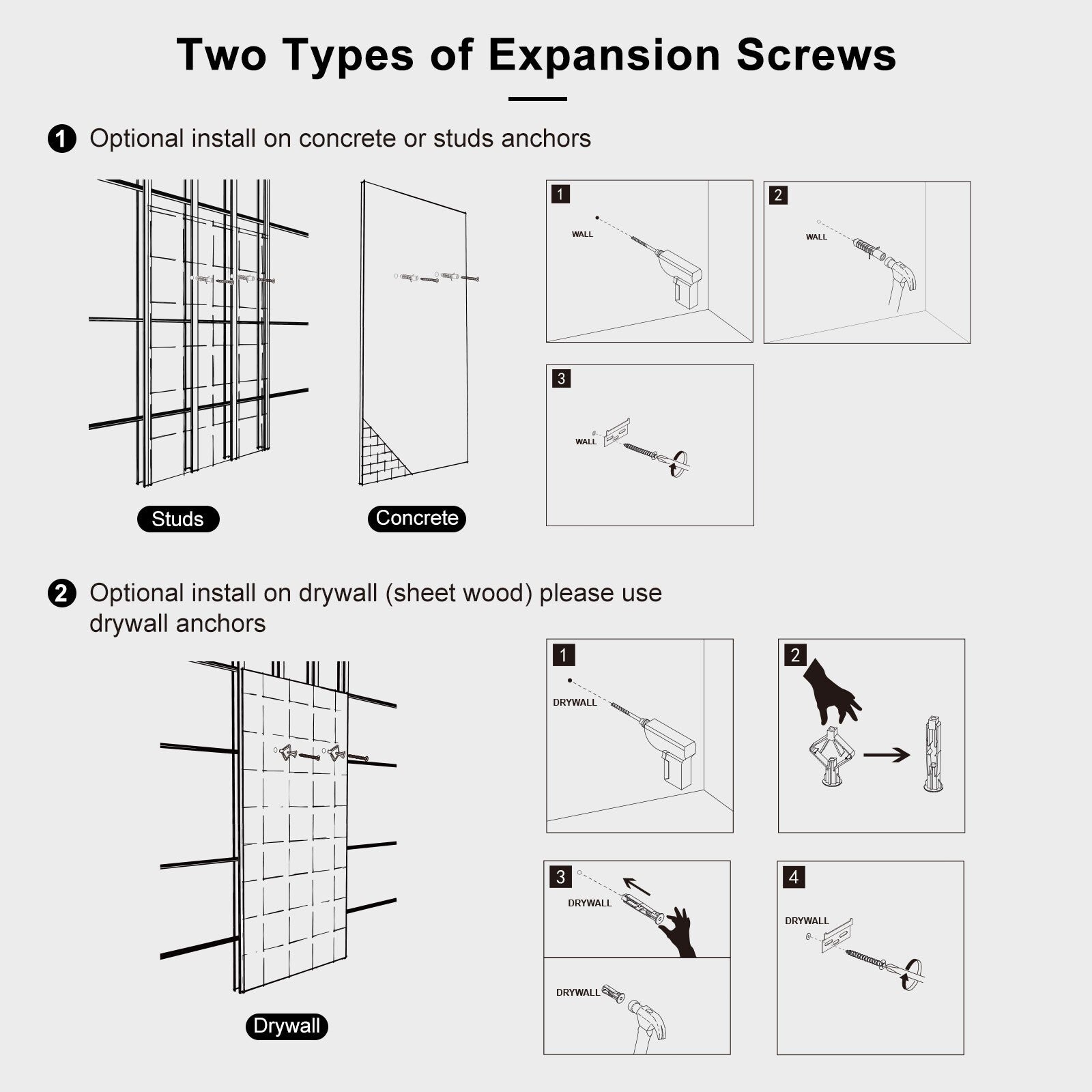 Two Types of Expansion Screws

1 Optional install on concrete or studs anchors

Studs

Concrete

1
WALL

2
WALL

3
WALL

2 Optional install on drywall (sheet wood) please use drywall anchors

Drywall

1
DRYWALL

2

3
DRYWALL

DRYWALL

4
DRYWALL