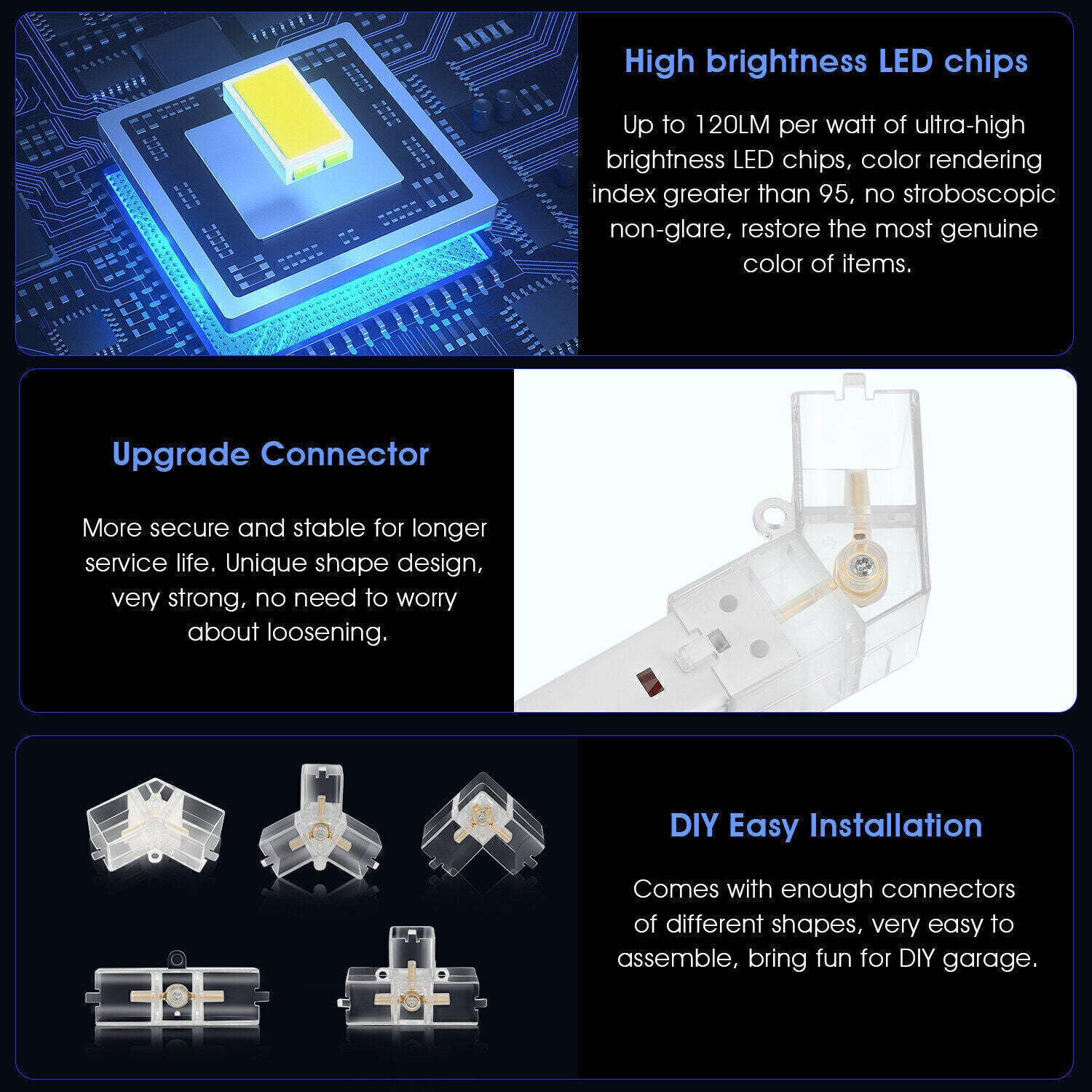 High brightness LED chips

Up to 120LM per watt of ultra-high brightness LED chips, color rendering index greater than 95, no stroboscopic non-glare, restore the most genuine color of items.

Upgrade Connector

More secure and stable for longer service life. Unique shape design, very strong, no need to worry about loosening.

DIY Easy Installation

Comes with enough connectors of different shapes, very easy to assemble, bring fun for DIY garage.