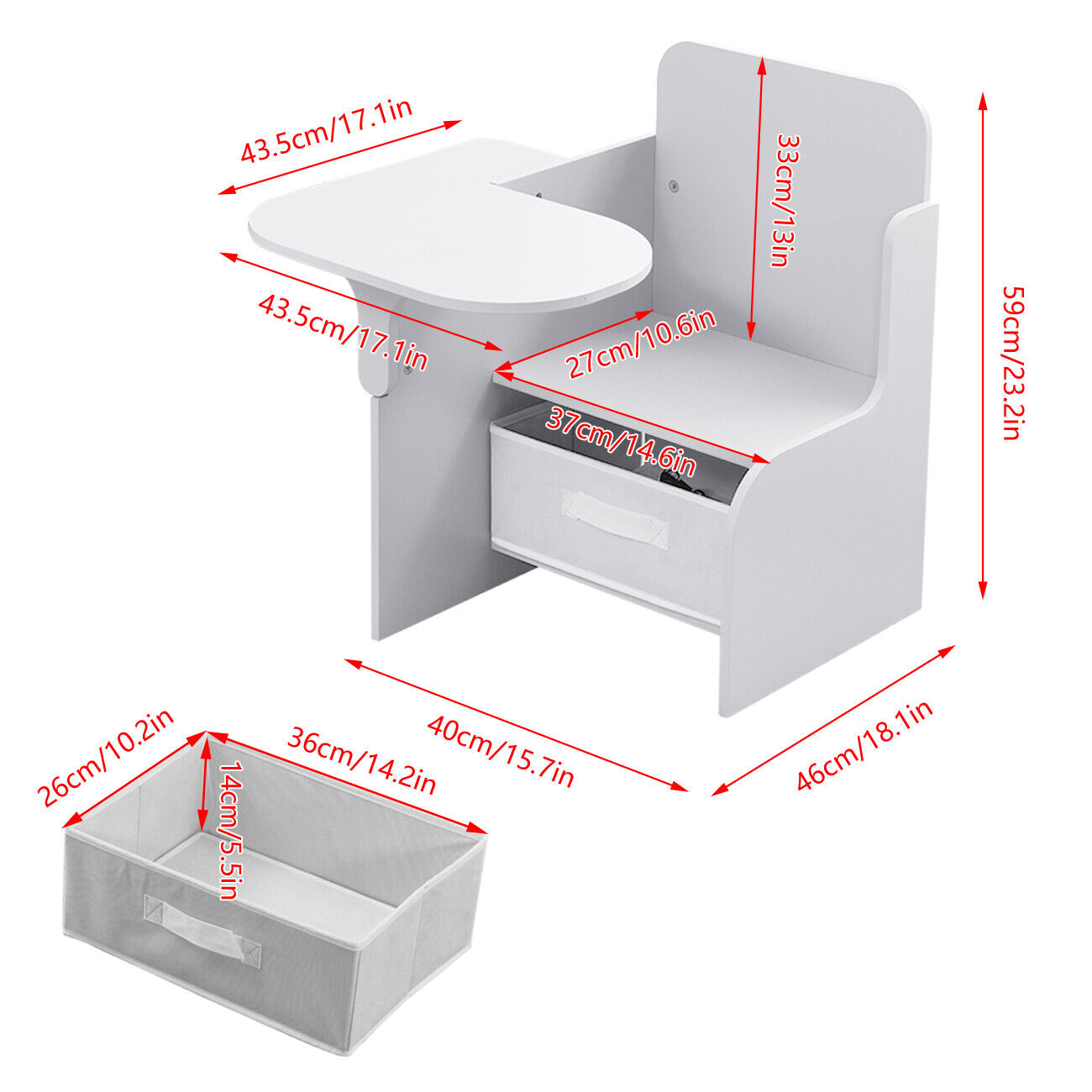 43.5cm/17.1in

33cm/13in

59cm/23.2in

43.5cm/17.1in

27cm/10.6in

37cm/14.6in

40cm/15.7in

46cm/18.1in

26cm/10.2in

36cm/14.2in

14cm/5.5in