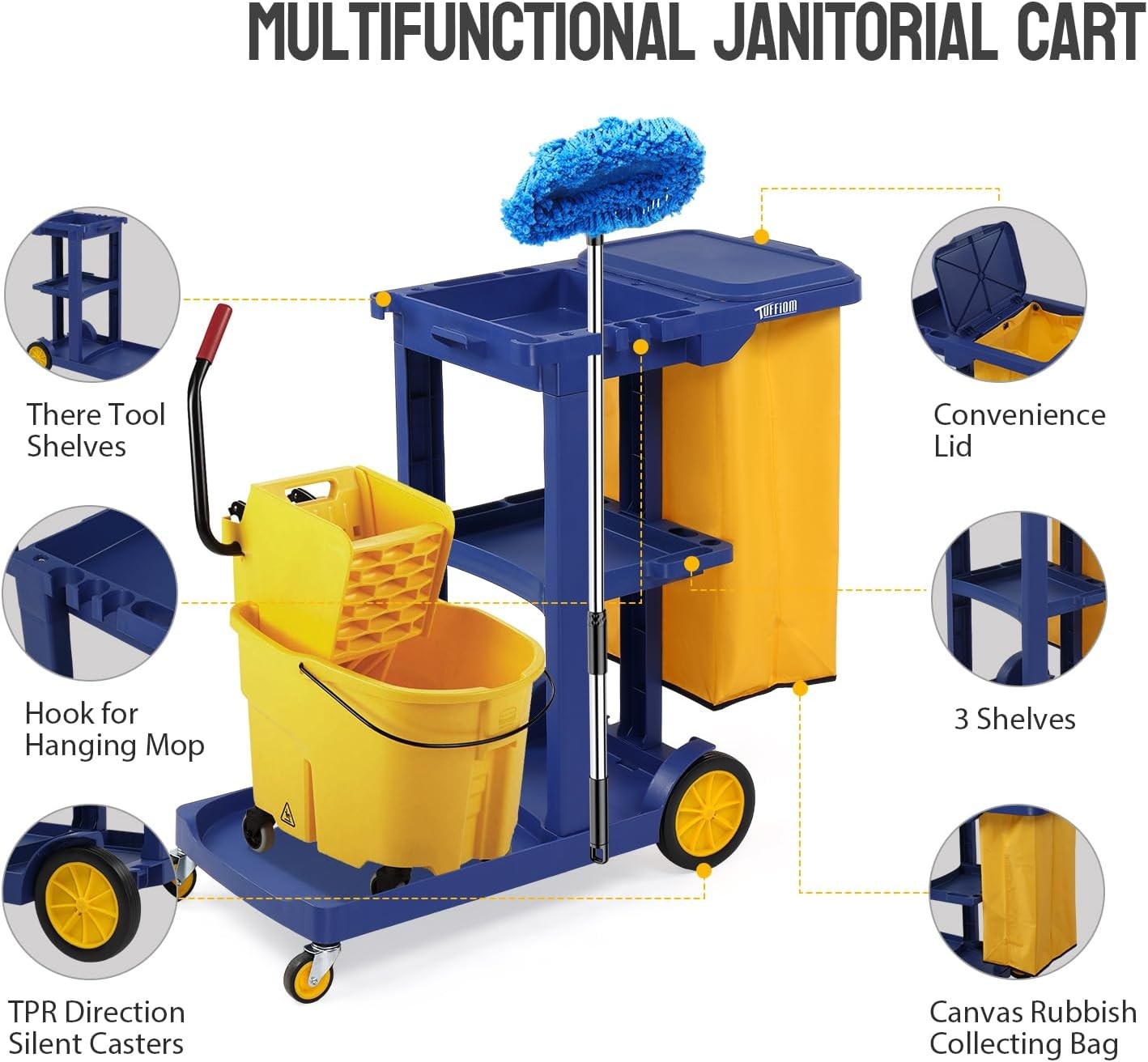 MULTIFUNCTIONAL JANITORIAL CART

There Tool Shelves

Hook for Hanging Mop

TPR Direction Silent Casters

TUFFIOM

Convenience Lid

3 Shelves

Canvas Rubbish Collecting Bag