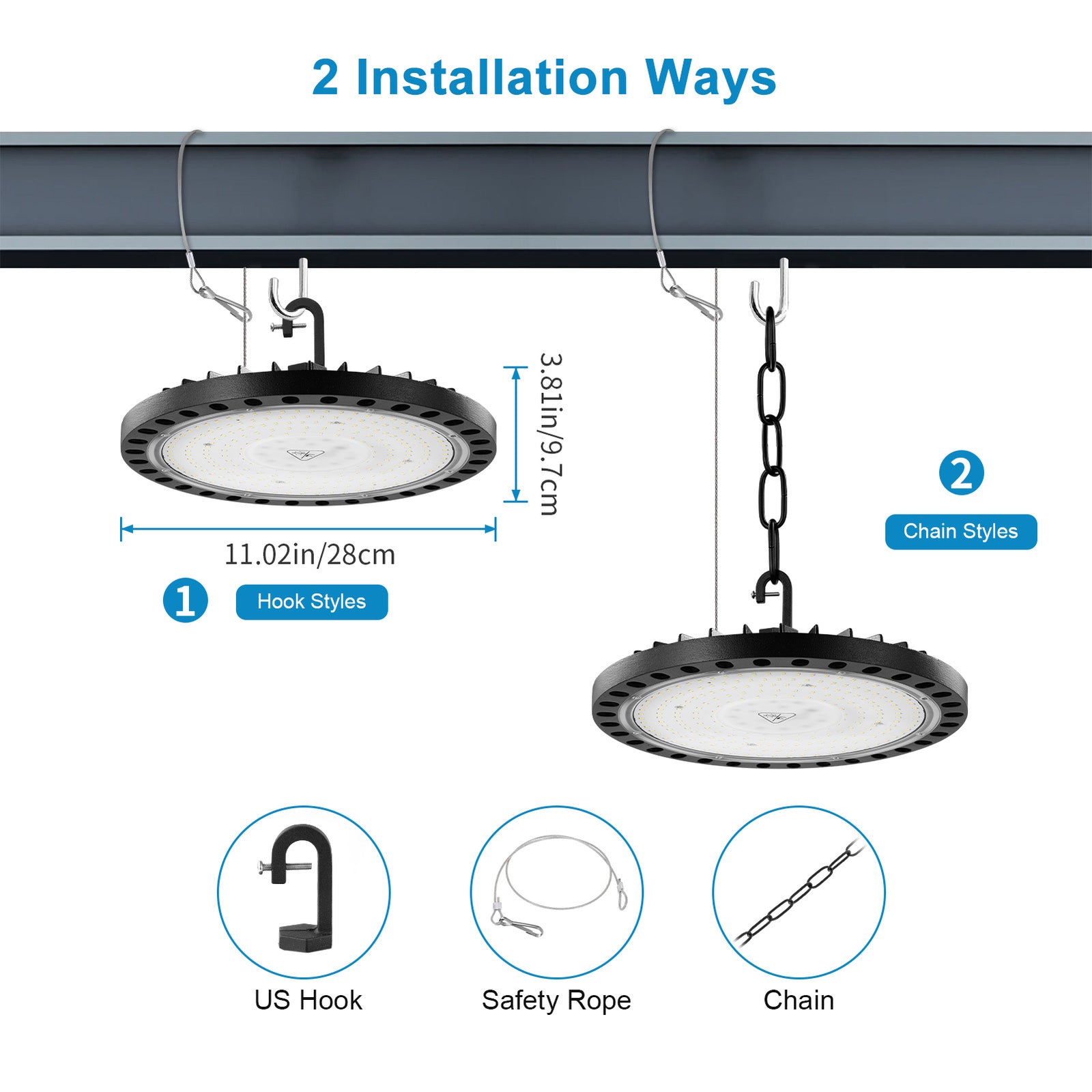 2 Installation Ways

3.81in/9.7cm

11.02in/28cm

1 Hook Styles

2 Chain Styles

US Hook

Safety Rope

Chain