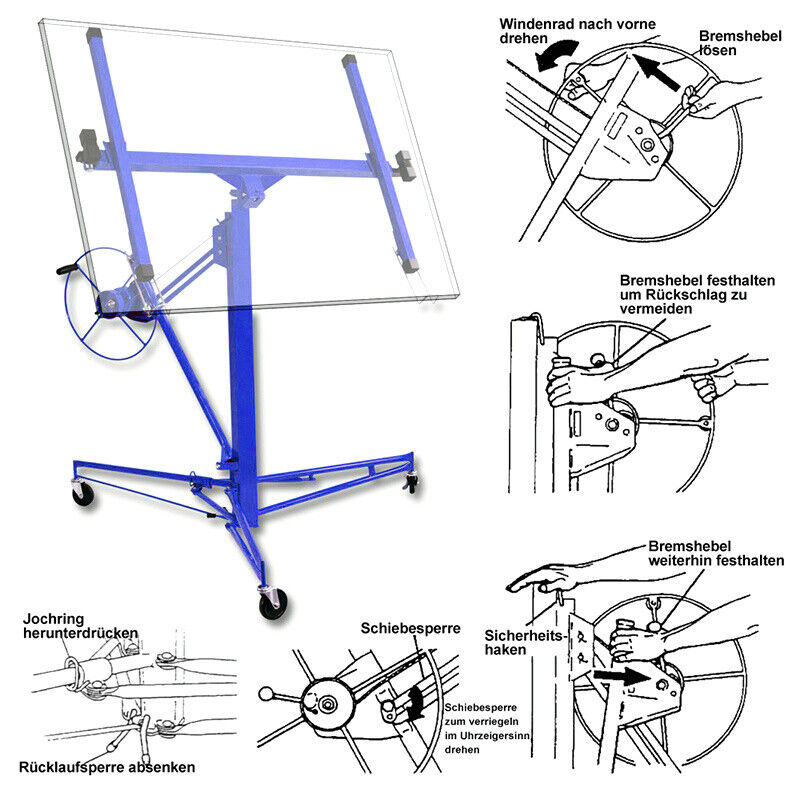 Windenrad nach vorne drehen

Bremshebel lösen

Bremshebel festhalten um Rückschlag zu vermeiden

Bremshebel weiterhin festhalten

Sicherheitshaken

Jochring herunterdrücken

Rücklaufsperre absenken

Schiebesperre

Schiebesperre zum verriegeln im Uhrzeigersinn drehen